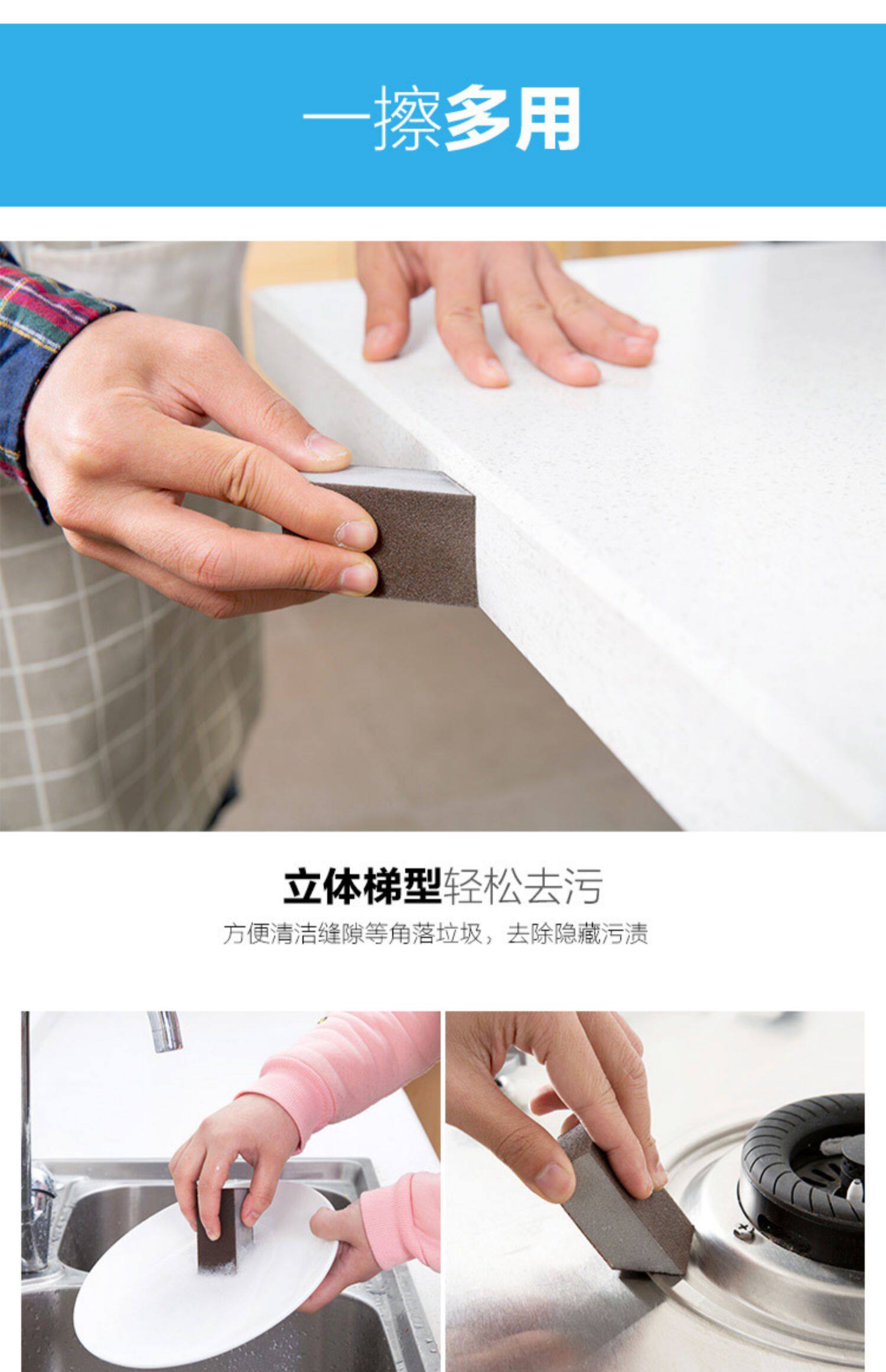 一擦多用

立体梯型轻松去污

方便清洁缝隙等角落垃圾，去除隐藏污渍