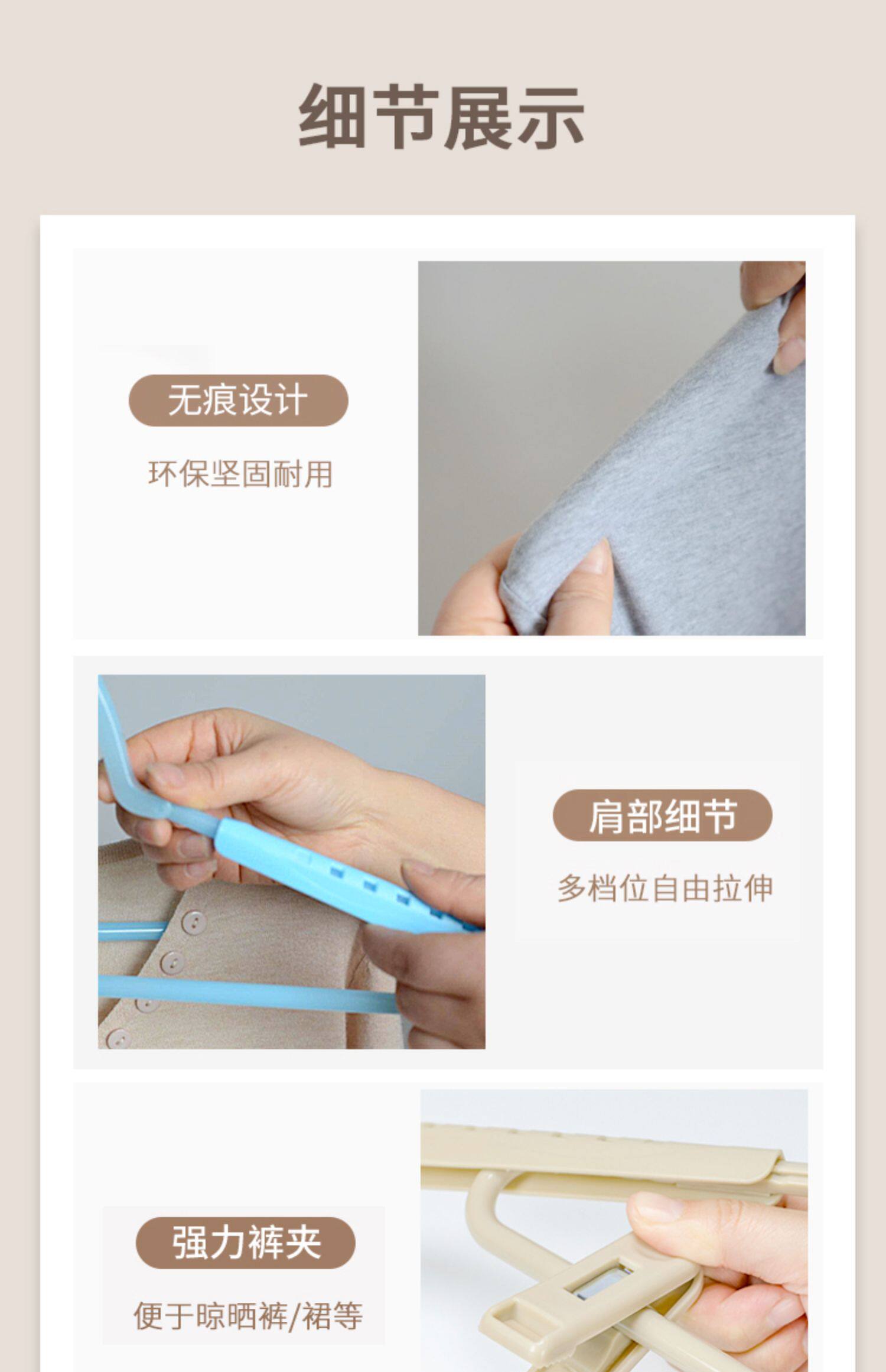 细节展示

无痕设计

环保坚固耐用

肩部细节

多档位自由拉伸

强力裤夹

便于晾晒裤/裙等