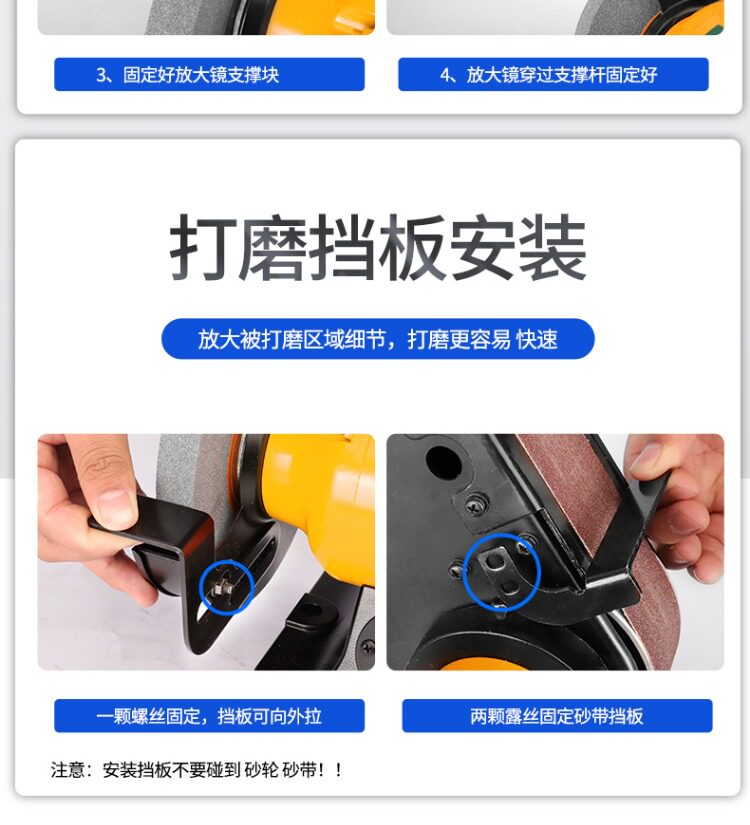 3、固定好放大镜支撑块

4、放大镜穿过支撑杆固定好

打磨挡板安装

放大被打磨区域细节，打磨更容易 快速

一颗螺丝固定，挡板可向外拉

两颗露丝固定砂带挡板

注意：安装挡板不要碰到 砂轮 砂带！！