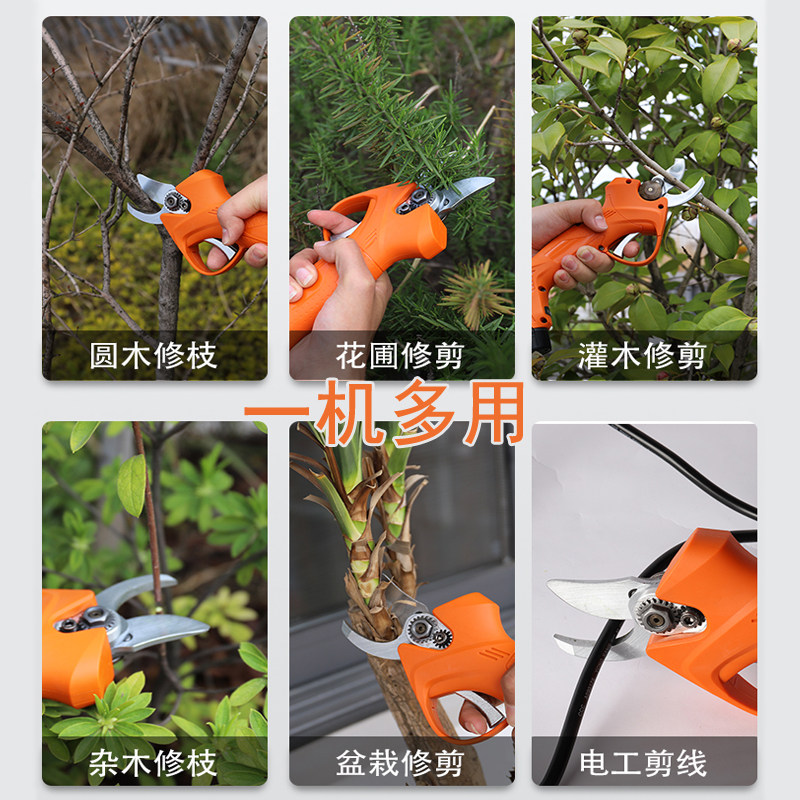 圆木修枝

花圃修剪

灌木修剪

一机多用

杂木修枝

盆栽修剪

电工剪线