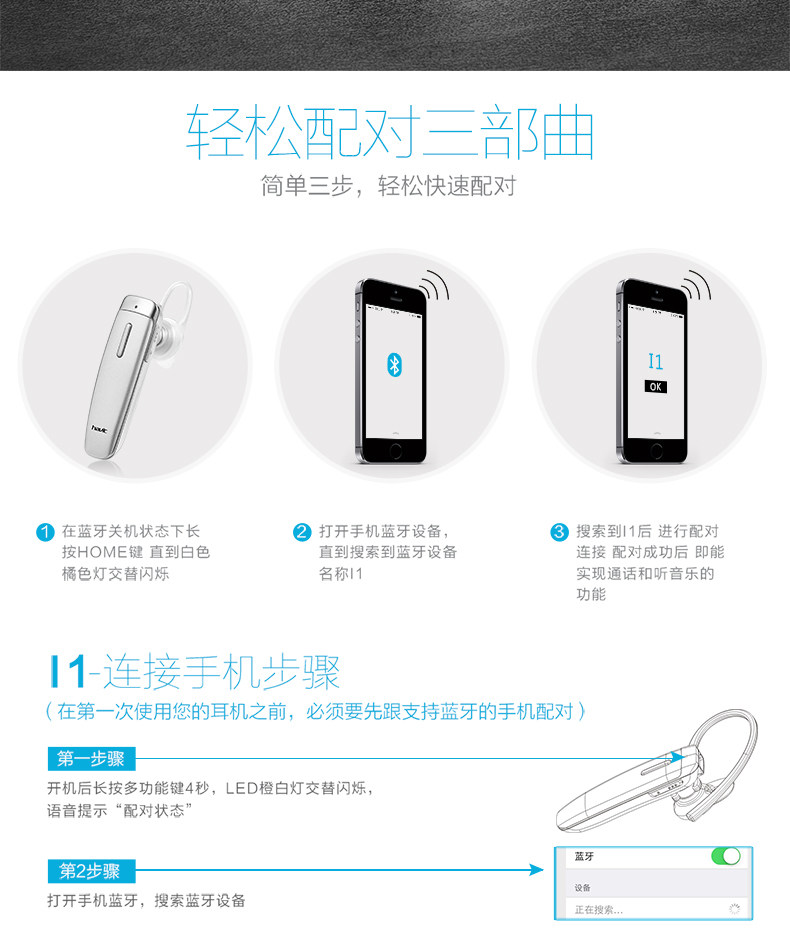 轻松配对三部曲

简单三步，轻松快速配对

havit

I1

OK

1 在蓝牙关机状态下长按HOME键 直到白色橘色灯交替闪烁

2 打开手机蓝牙设备，直到搜索到蓝牙设备名称I1

3 搜索到I1后 进行配对连接 配对成功后 即能实现通话和听音乐的功能

I1-连接手机步骤

（在第一次使用您的耳机之前，必须要先跟支持蓝牙的手机配对）

第一步骤

开机后长按多功能键4秒，LED橙白灯交替闪烁，语音提示“配对状态”

第2步骤

打开手机蓝牙，搜索蓝牙设备

蓝牙

设备

正在搜索...