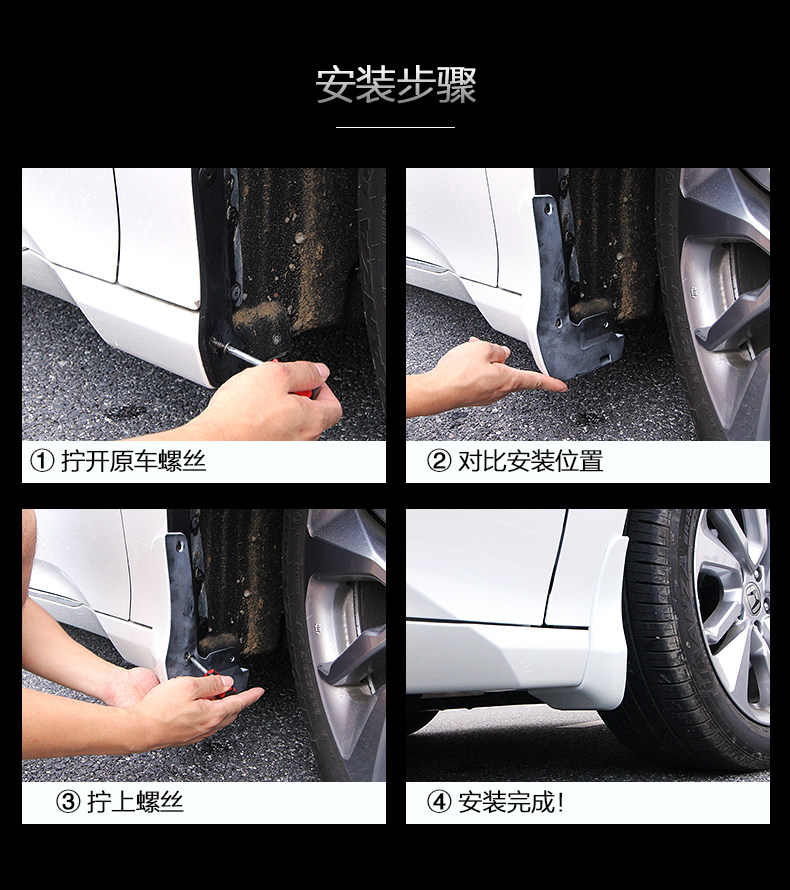 安装步骤

① 拧开原车螺丝

② 对比安装位置

③ 拧上螺丝

④ 安装完成!