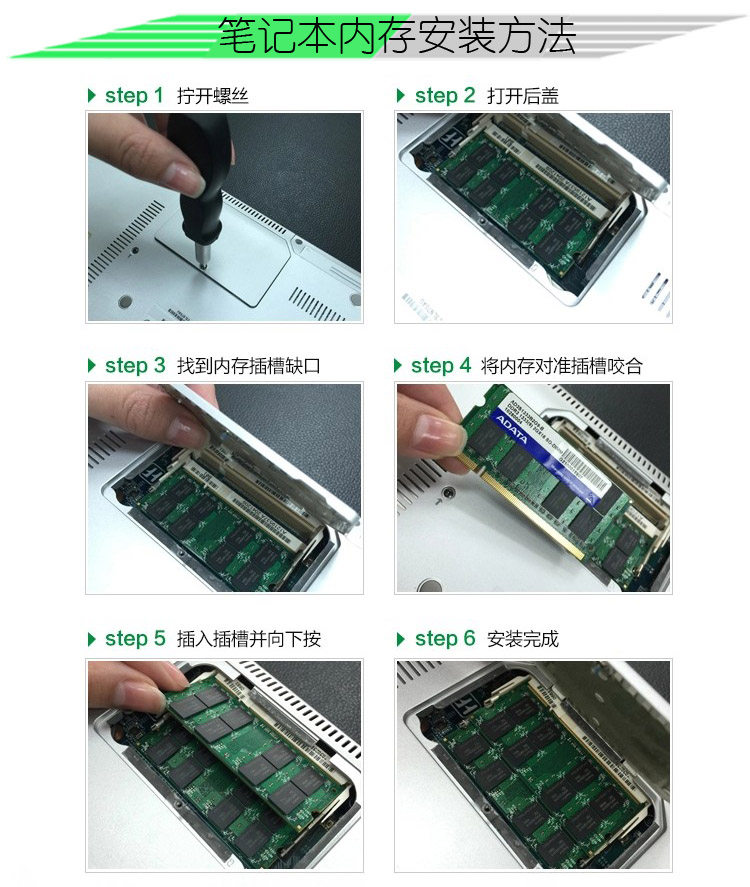 笔记本内存安装方法

step 1 拧开螺丝

step 2 打开后盖

step 3 找到内存插槽缺口

step 4 将内存对准插槽咬合

ADATA

step 5 插入插槽并向下按

step 6 安装完成