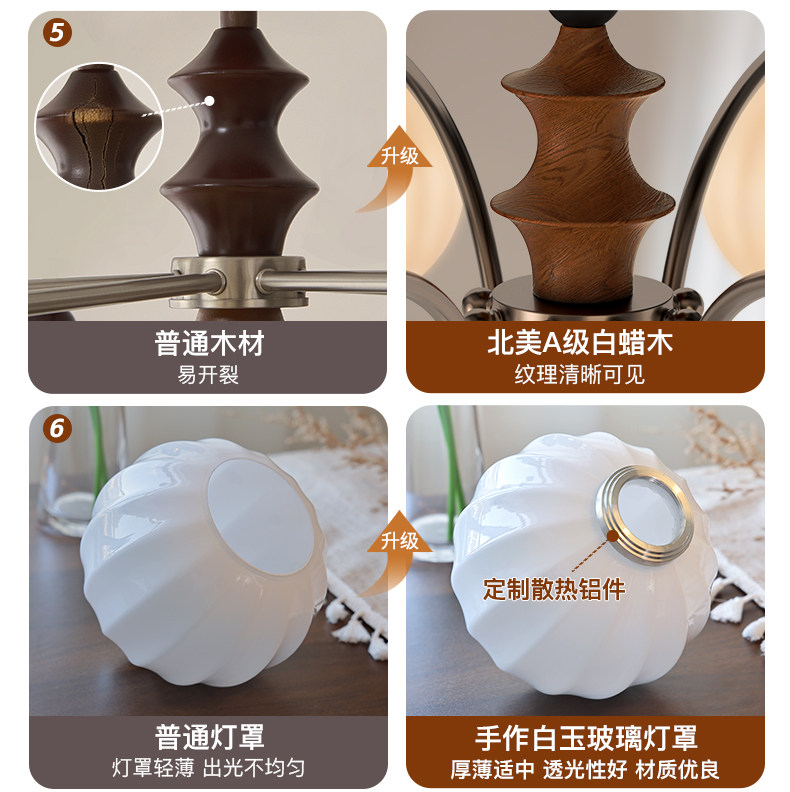 5

升级

普通木材
易开裂

北美A级白蜡木
纹理清晰可见

6

升级

定制散热铝件

普通灯罩
灯罩轻薄 出光不均匀

手作白玉玻璃灯罩
厚薄适中 透光性好 材质优良