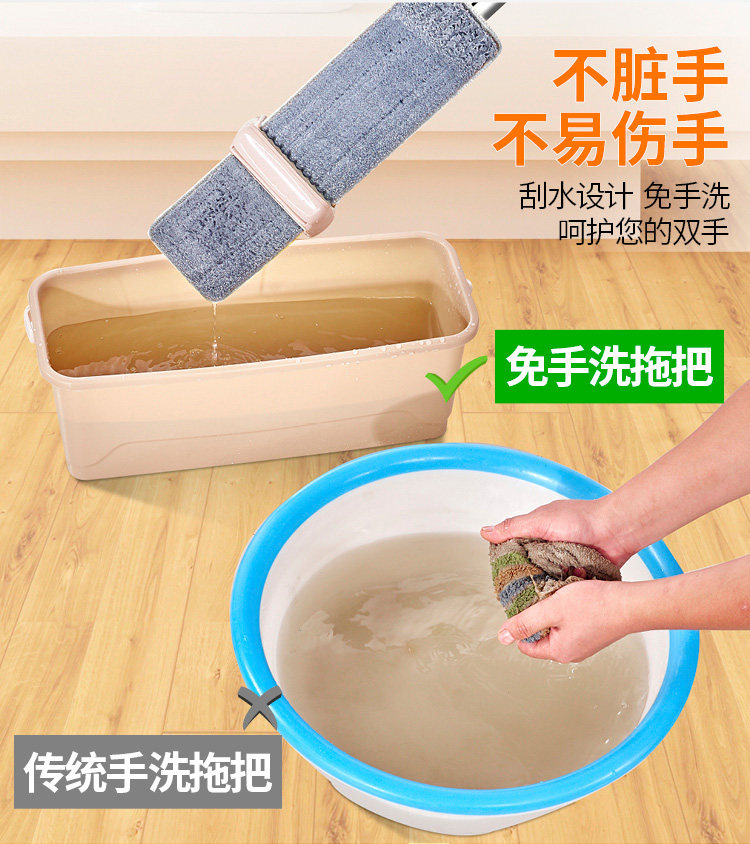 不脏手
不易伤手
刮水设计 免手洗
呵护您的双手

免手洗拖把

传统手洗拖把