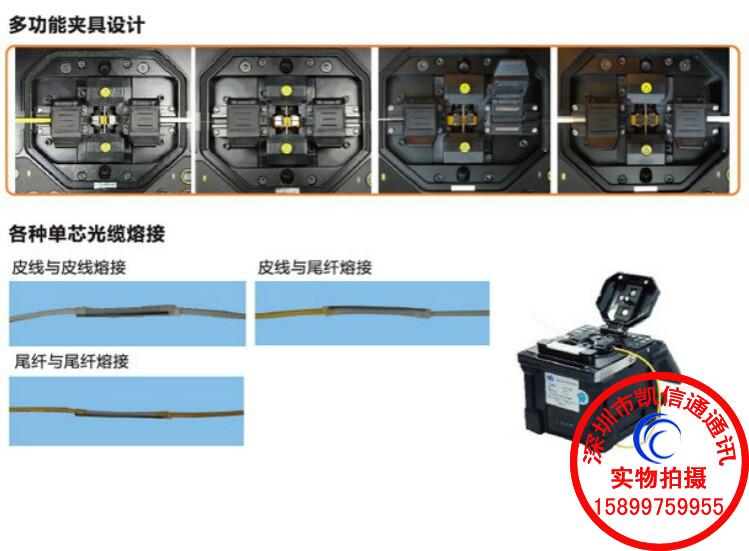 多功能夹具设计

各种单芯光缆熔接

皮线与皮线熔接

皮线与尾纤熔接

尾纤与尾纤熔接

深圳市凯信通通讯
实物拍摄
15899759955