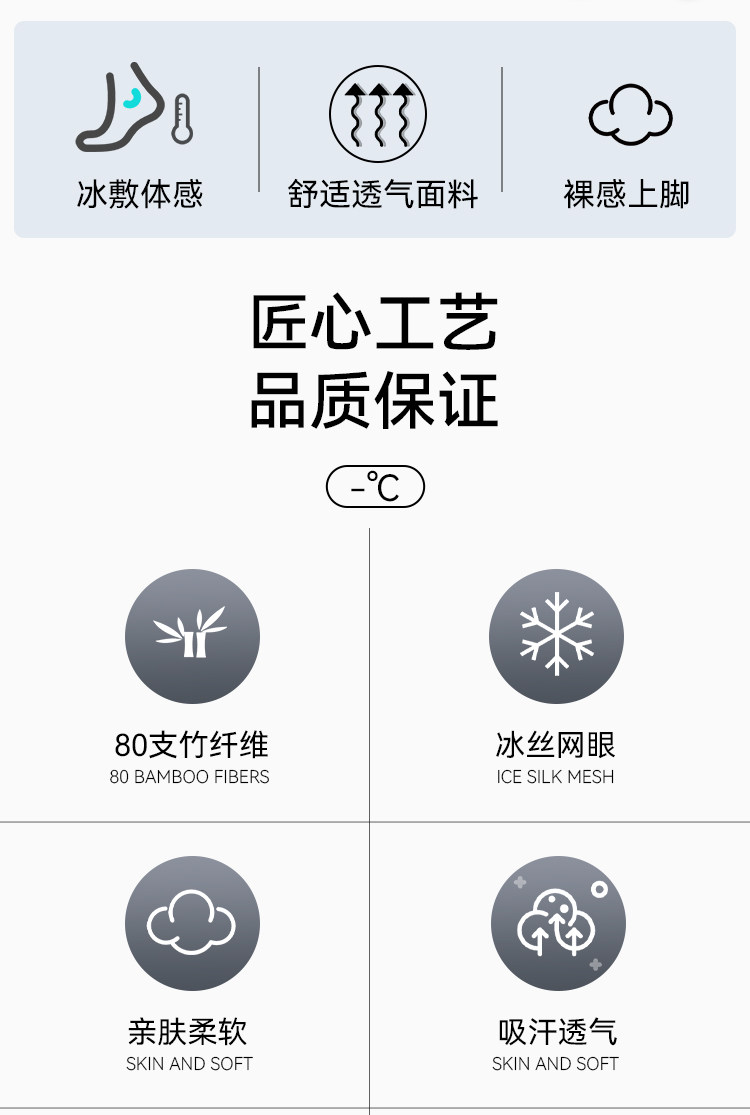 冰敷体感

舒适透气面料

裸感上脚

匠心工艺
品质保证

-℃

80支竹纤维
80 BAMBOO FIBERS

冰丝网眼
ICE SILK MESH

亲肤柔软
SKIN AND SOFT

吸汗透气
SKIN AND SOFT