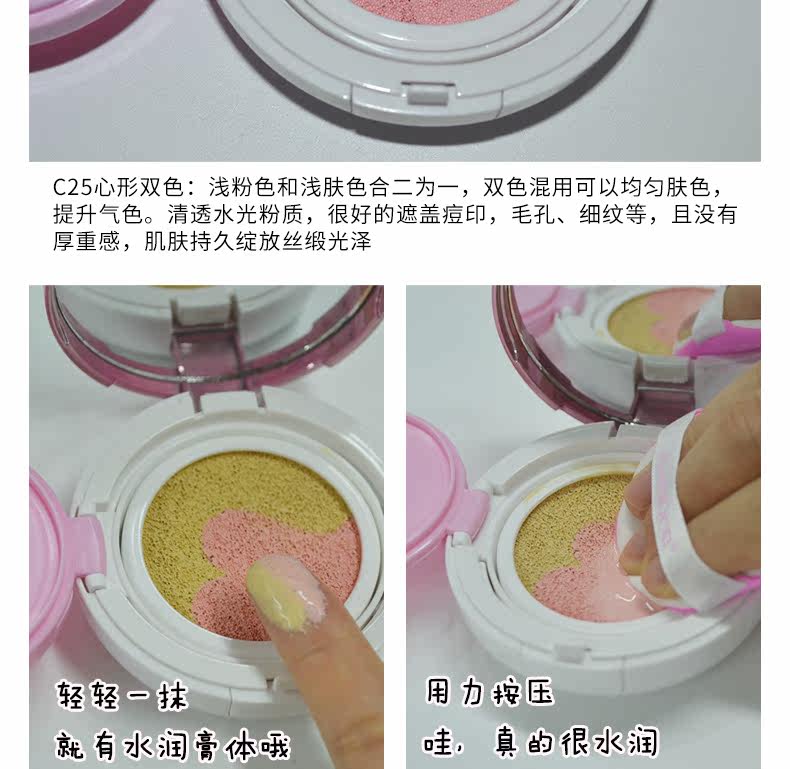 C25心形双色：浅粉色和浅肤色合二为一，双色混用可以均匀肤色，提升气色。清透水光粉质，很好的遮盖痘印，毛孔、细纹等，且没有厚重感，肌肤持久绽放丝缎光泽

轻轻一抹
就有水润膏体哦

用力按压
哇，真的很水润