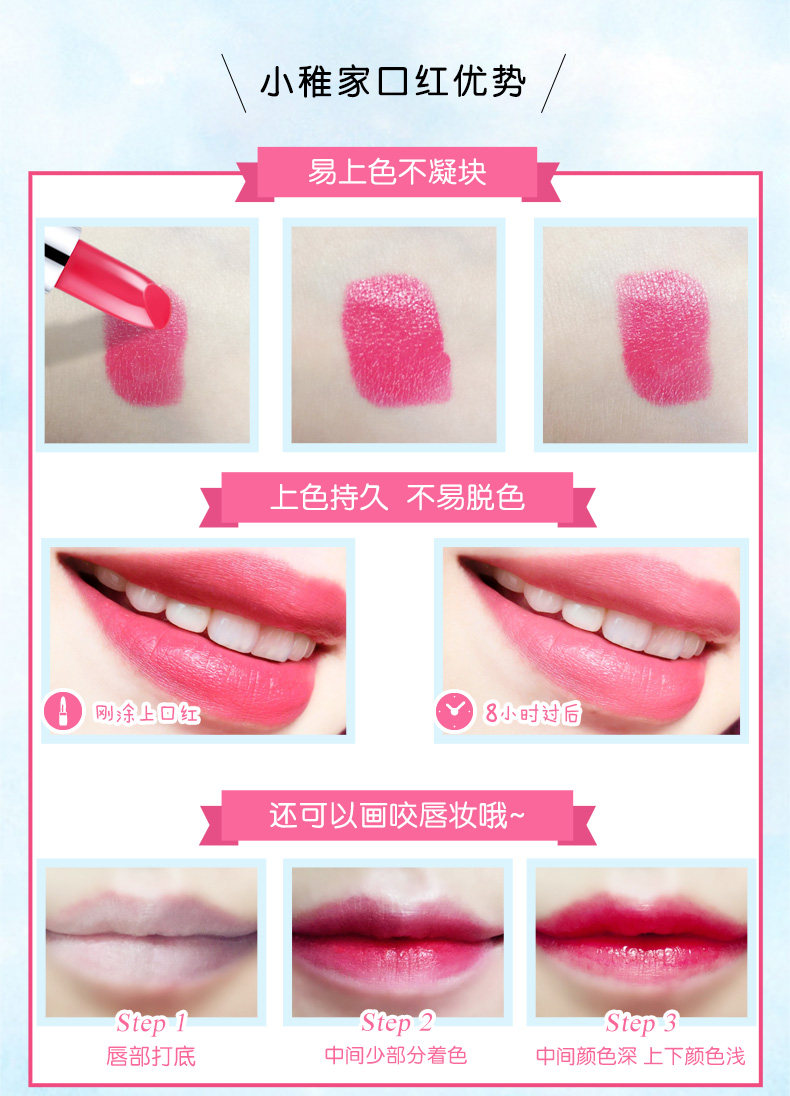 小稚家口红优势

易上色不凝块

上色持久 不易脱色

刚涂上口红

8小时过后

还可以画咬唇妆哦~

Step 1
唇部打底

Step 2
中间少部分着色

Step 3
中间颜色深 上下颜色浅