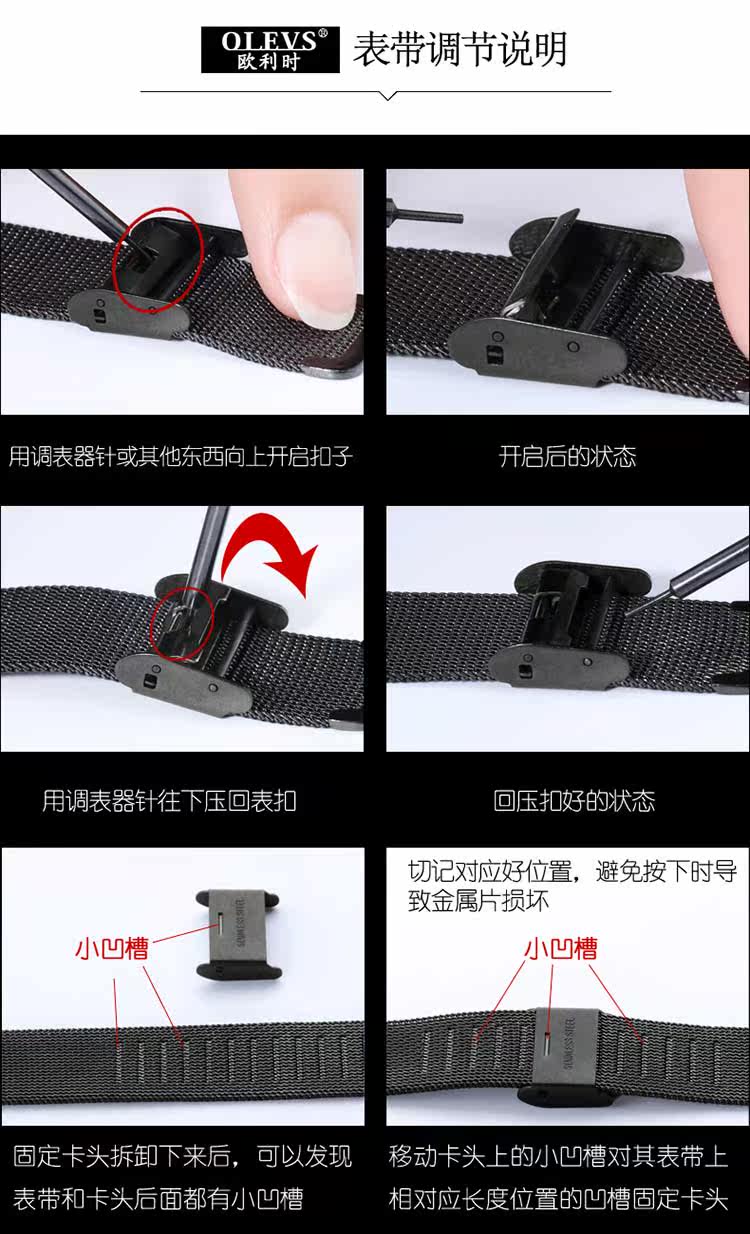 OLEVS®
欧利时

表带调节说明

用调表器针或其他东西向上开启扣子

开启后的状态

用调表器针往下压回表扣

回压扣好的状态

小凹槽

STAINLESS STEEL

固定卡头拆卸下来后，可以发现表带和卡头后面都有小凹槽

切记对应好位置，避免按下时导致金属片损坏

小凹槽

STAINLESS STEEL

移动卡头上的小凹槽对其表带上相对应长度位置的凹槽固定卡头