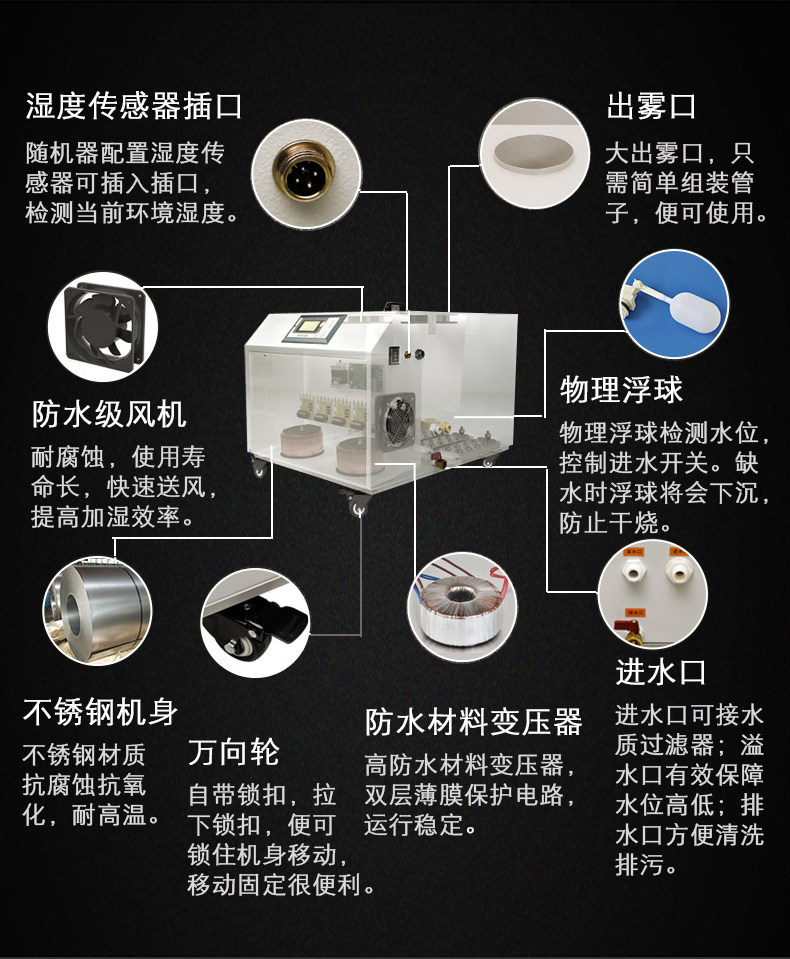 湿度传感器插口

随机器配置湿度传感器可插入插口，检测当前环境湿度。

出雾口

大出雾口，只需简单组装管子，便可使用。

防水级风机

耐腐蚀，使用寿命长，快速送风，提高加湿效率。

物理浮球

物理浮球检测水位，控制进水开关。缺水时浮球将会下沉，防止干烧。

不锈钢机身

不锈钢材质抗腐蚀抗氧化，耐高温。

万向轮

自带锁扣，拉下锁扣，便可锁住机身移动，移动固定很便利。

防水材料变压器

高防水材料变压器，双层薄膜保护电路，运行稳定。

进水口

进水口可接水质过滤器；溢水口有效保障水位高低；排水口方便清洗排污。