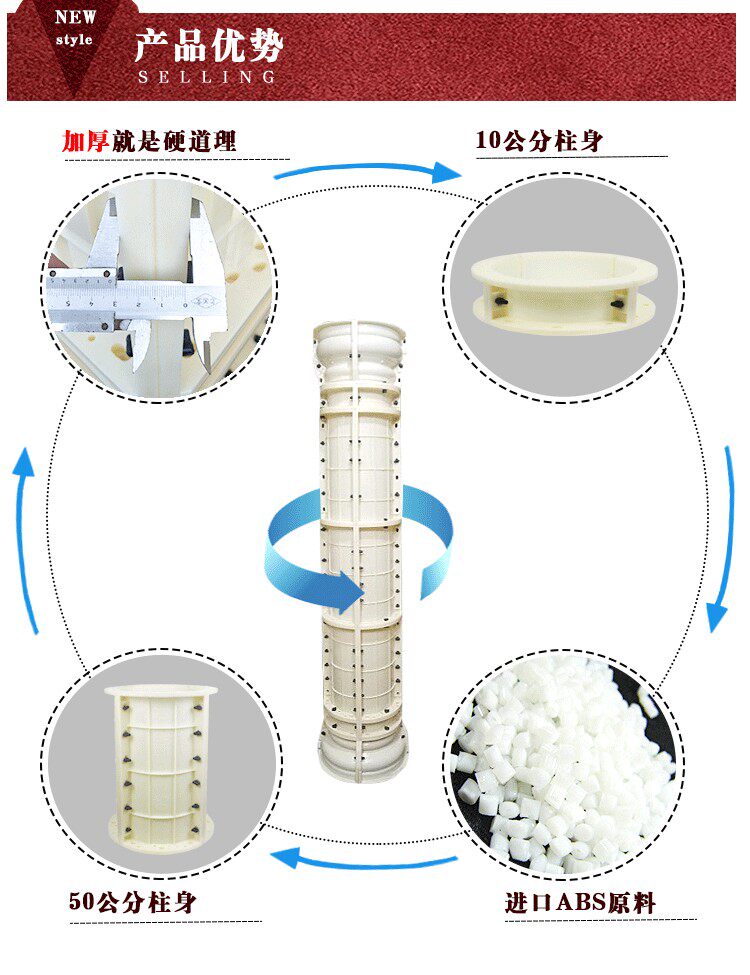 NEW
style
产品优势
SELLING

加厚就是硬道理

10公分柱身

50公分柱身

进口ABS原料