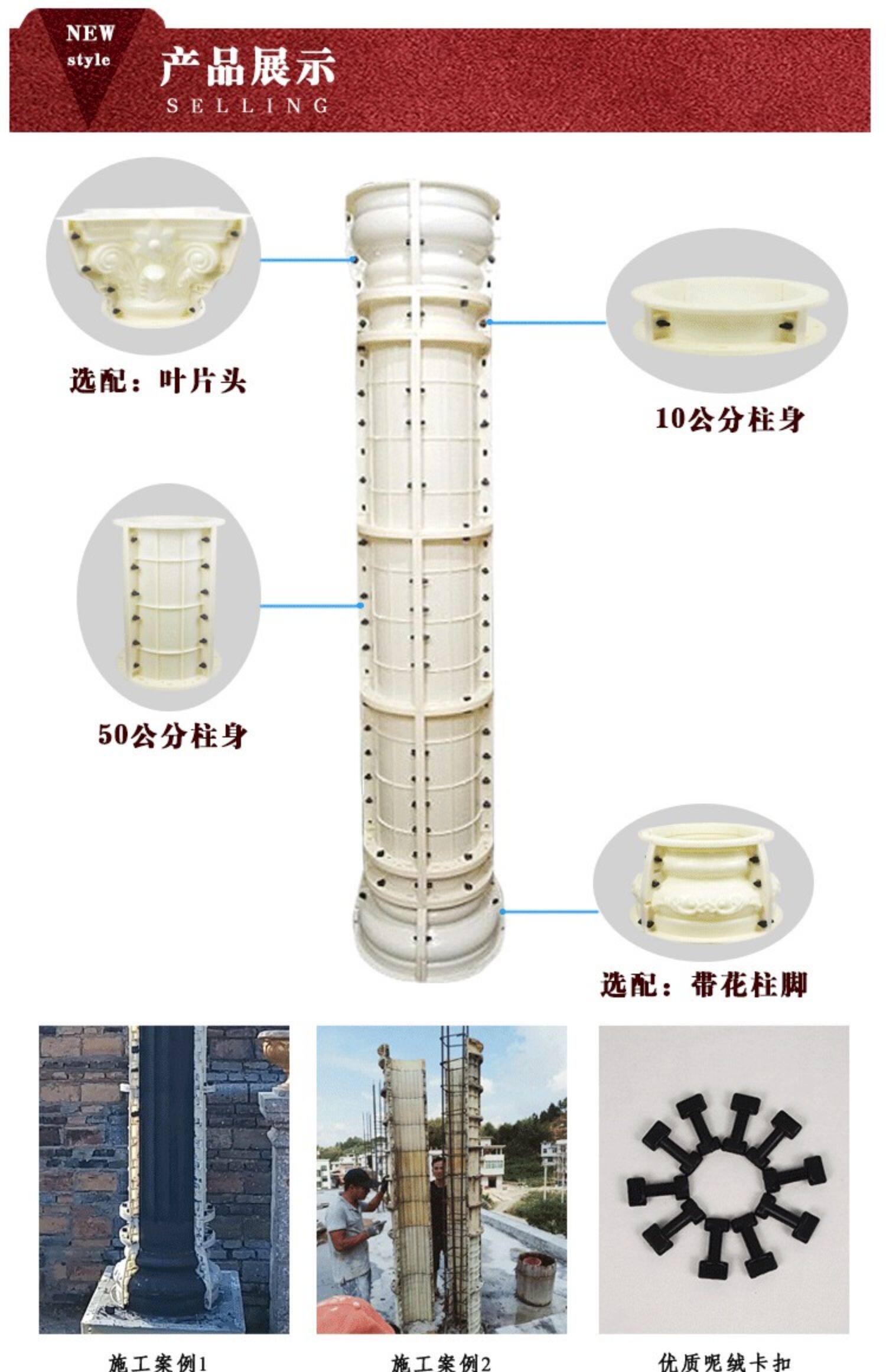 NEW
style
产品展示
SELLING

选配：叶片头

10公分柱身

50公分柱身

选配：带花柱脚

施工案例1

施工案例2

优质呢绒卡扣