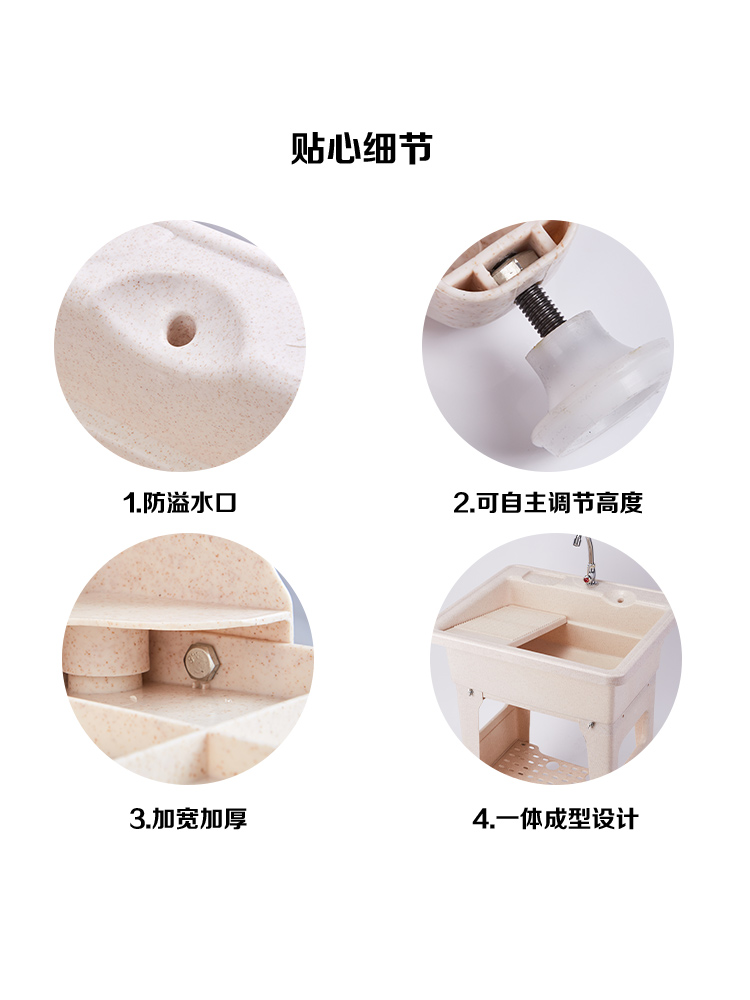 贴心细节

1.防溢水口

2.可自主调节高度

3.加宽加厚

4.一体成型设计