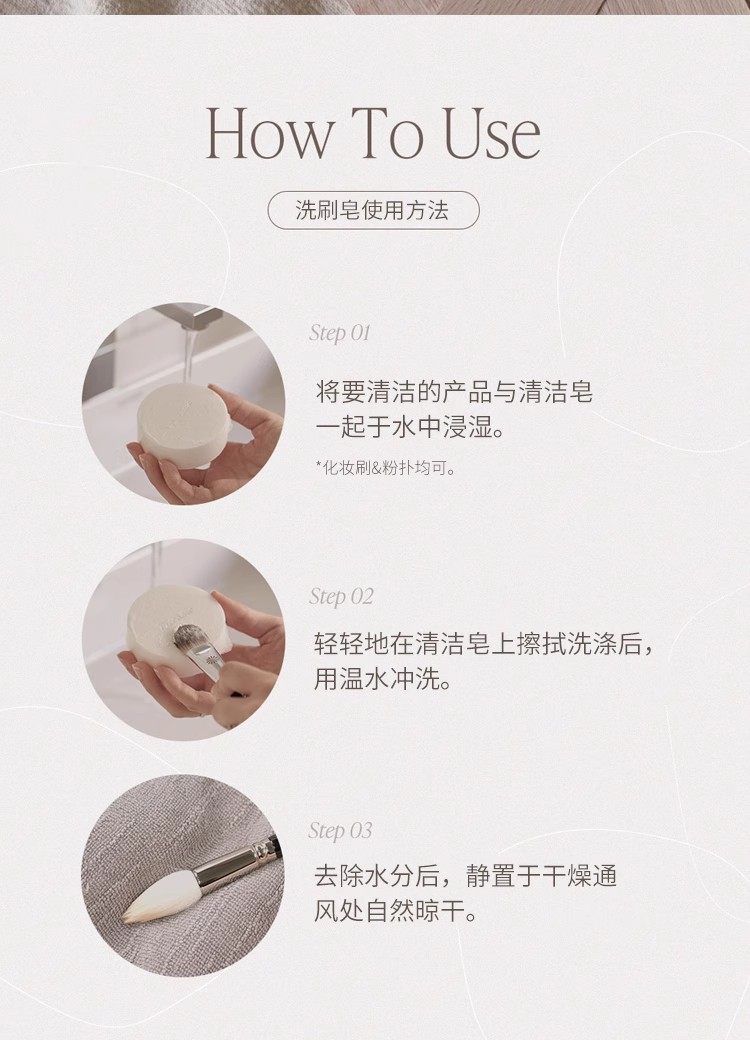 How To Use

洗刷皂使用方法

Step 01

将要清洁的产品与清洁皂一起于水中浸湿。

*化妆刷&粉扑均可。

Step 02

轻轻地在清洁皂上擦拭洗涤后，用温水冲洗。

Step 03

去除水分后，静置于干燥通风处自然晾干。