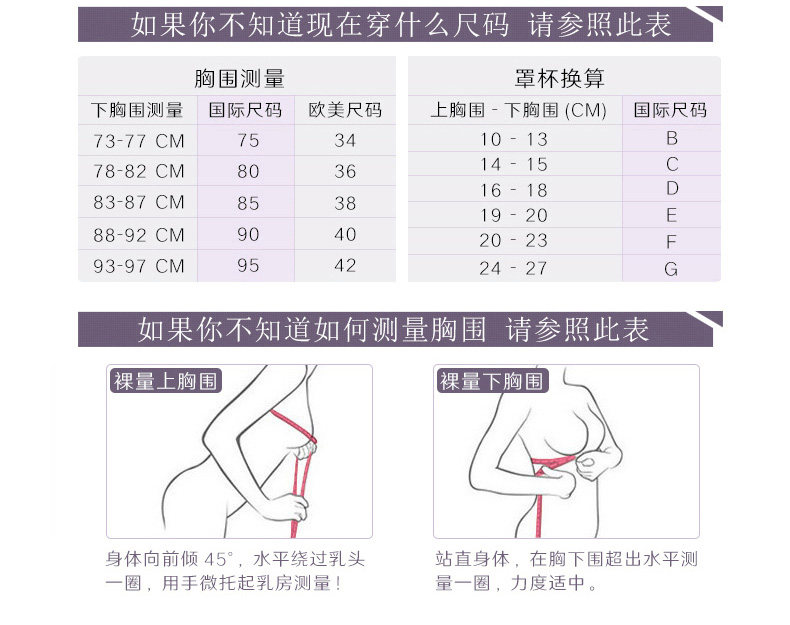 如果你不知道现在穿什么尺码 请参照此表

胸围测量

| 下胸围测量 | 国际尺码 | 欧美尺码 |
|---|---|---|
| 73-77 CM | 75 | 34 |
| 78-82 CM | 80 | 36 |
| 83-87 CM | 85 | 38 |
| 88-92 CM | 90 | 40 |
| 93-97 CM | 95 | 42 |

罩杯换算

| 上胸围 - 下胸围 (CM) | 国际尺码 |
|---|---|
| 10 - 13 | B |
| 14 - 15 | C |
| 16 - 18 | D |
| 19 - 20 | E |
| 20 - 23 | F |
| 24 - 27 | G |

如果你不知道如何测量胸围 请参照此表

裸量上胸围

身体向前倾 45°，水平绕过乳头一圈，用手微托起乳房测量！

裸量下胸围

站直身体，在胸下围超出水平测量一圈，力度适中。