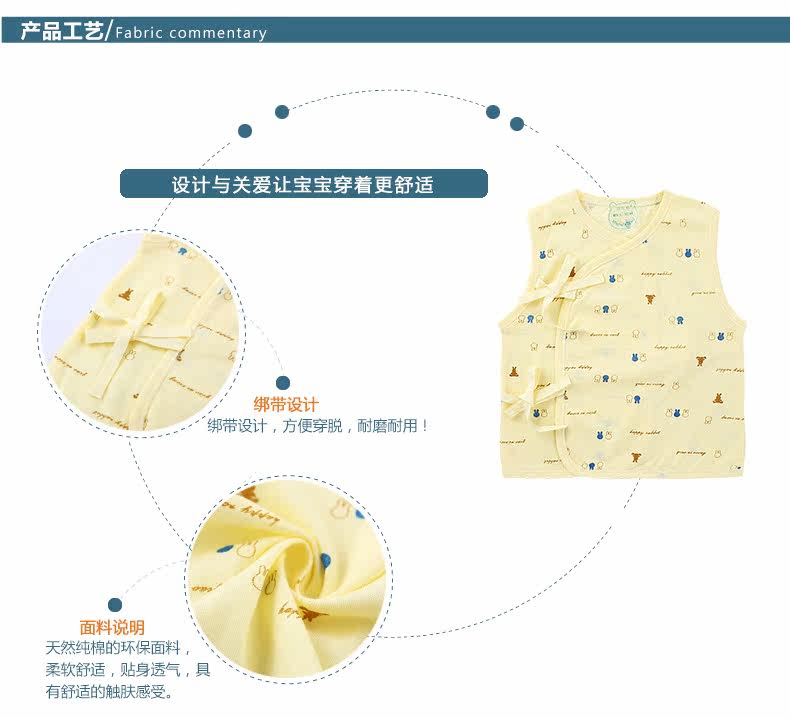 产品工艺/Fabric commentary

设计与关爱让宝宝穿着更舒适

绑带设计
绑带设计，方便穿脱，耐磨耐用！

面料说明
天然纯棉的环保面料，柔软舒适，贴身透气，具有舒适的触肤感受。