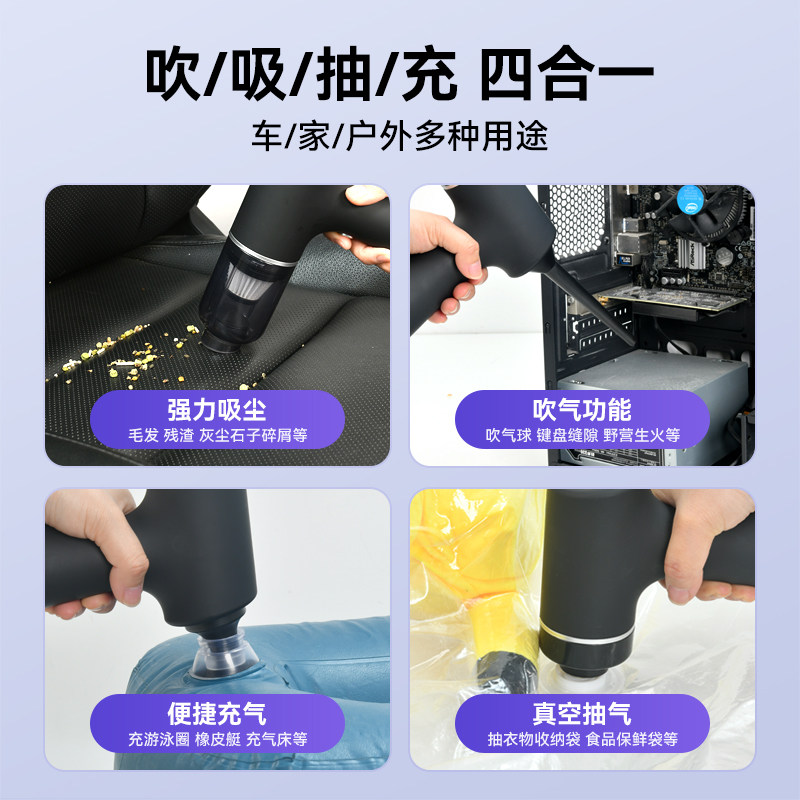 吹/吸/抽/充 四合一

车/家/户外多种用途

强力吸尘
毛发 残渣 灰尘石子碎屑等

吹气功能
吹气球 键盘缝隙 野营生火等

便捷充气
充游泳圈 橡皮艇 充气床等

真空抽气
抽衣物收纳袋 食品保鲜袋等