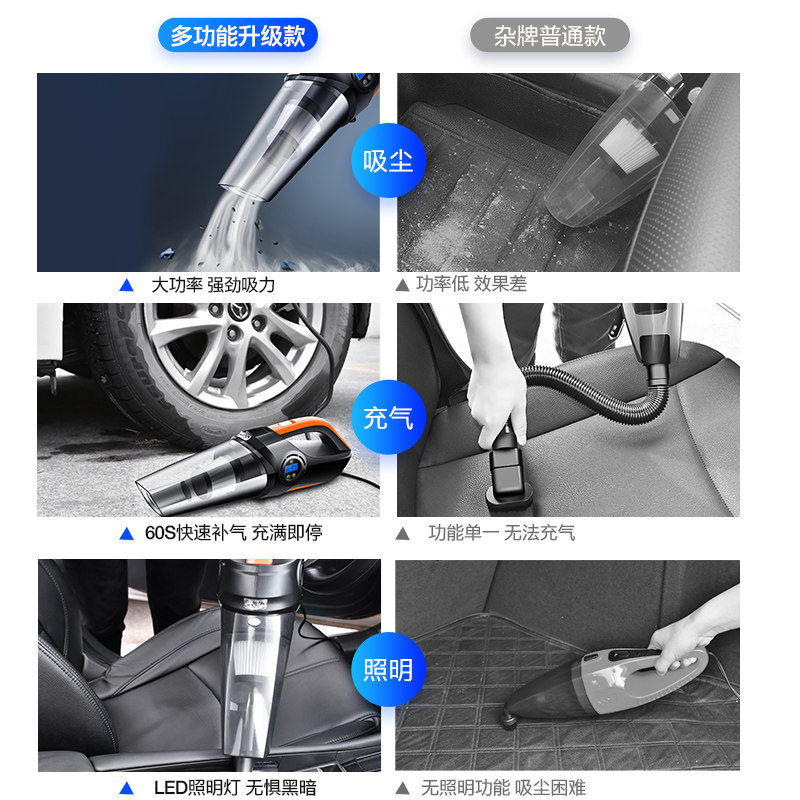 多功能升级款

杂牌普通款

吸尘

▲ 大功率 强劲吸力

▲ 功率低 效果差

充气

▲ 60S快速补气 充满即停

▲ 功能单一 无法充气

照明

▲ LED照明灯 无惧黑暗

▲ 无照明功能 吸尘困难