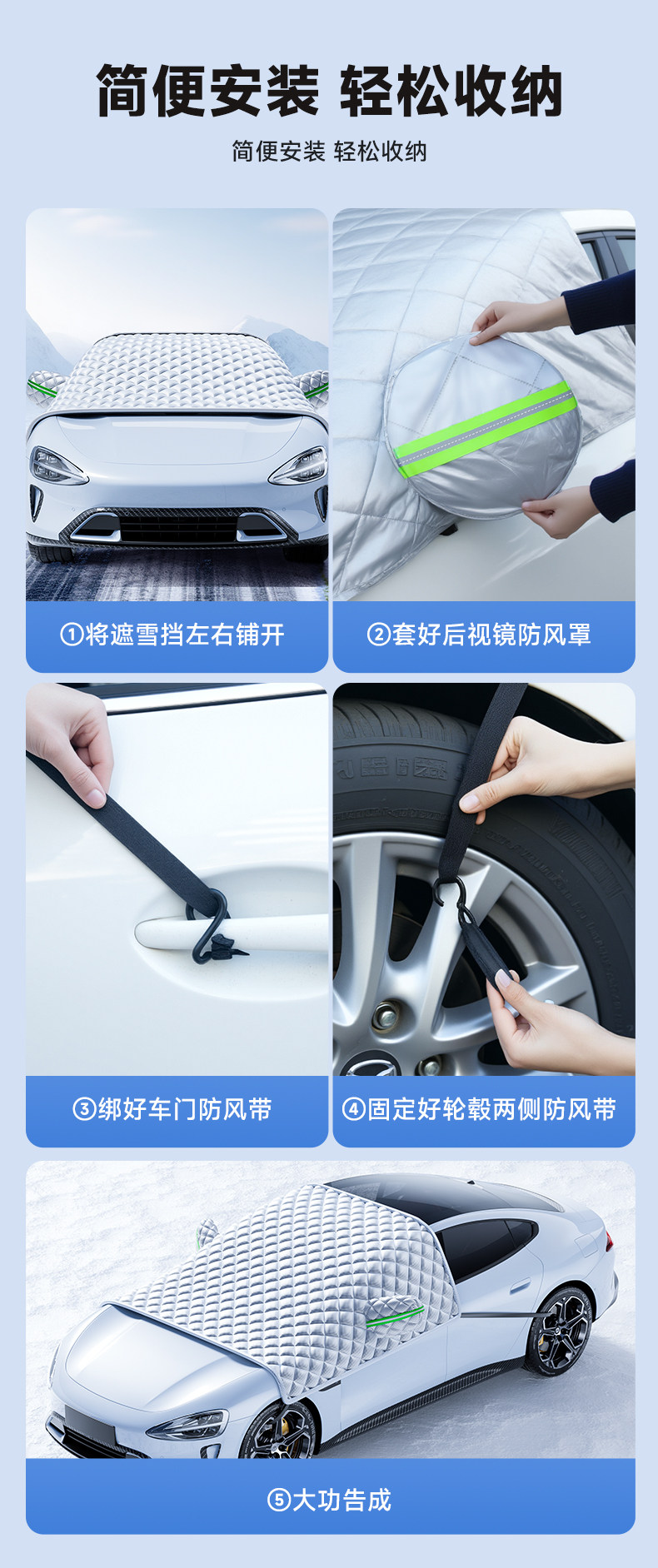 简便安装 轻松收纳

简便安装 轻松收纳

①将遮雪挡左右铺开

②套好后视镜防风罩

③绑好车门防风带

④固定好轮毂两侧防风带

⑤大功告成