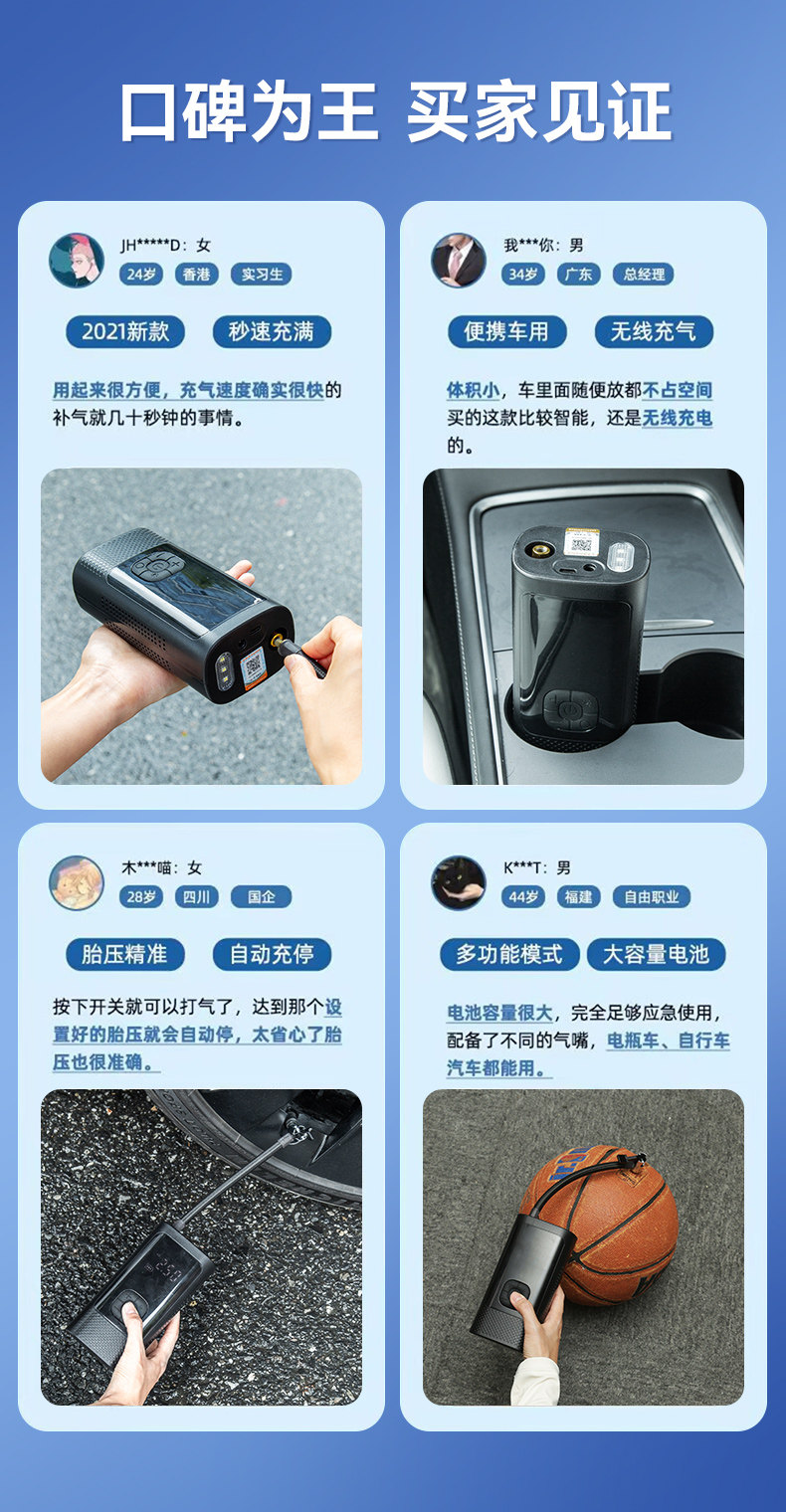 口碑为王 买家见证

JH*****D：女
24岁 香港 实习生
2021新款 秒速充满
用起来很方便，充气速度确实很快的补气就几十秒钟的事情。

我***你：男
34岁 广东 总经理
便携车用 无线充气
体积小，车里面随便放都不占空间买的这款比较智能，还是无线充电的。

木***喵：女
28岁 四川 国企
胎压精准 自动充停
按下开关就可以打气了，达到那个设置好的胎压就会自动停，太省心了胎压也很准确。

K***T：男
44岁 福建 自由职业
多功能模式 大容量电池
电池容量很大，完全足够应急使用，配备了不同的气嘴，电瓶车、自行车汽车都能用。