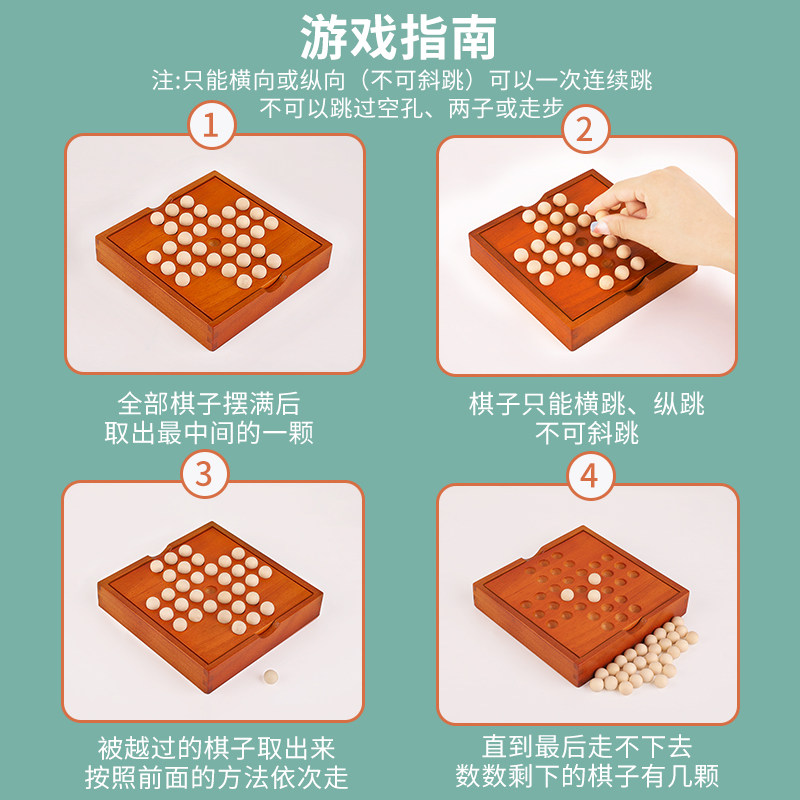 游戏指南

注:只能横向或纵向（不可斜跳）可以一次连续跳
不可以跳过空孔、两子或走步

1

全部棋子摆满后
取出最中间的一颗

2

棋子只能横跳、纵跳
不可斜跳

3

被越过的棋子取出来
按照前面的方法依次走

4

直到最后走不下去
数数剩下的棋子有几颗