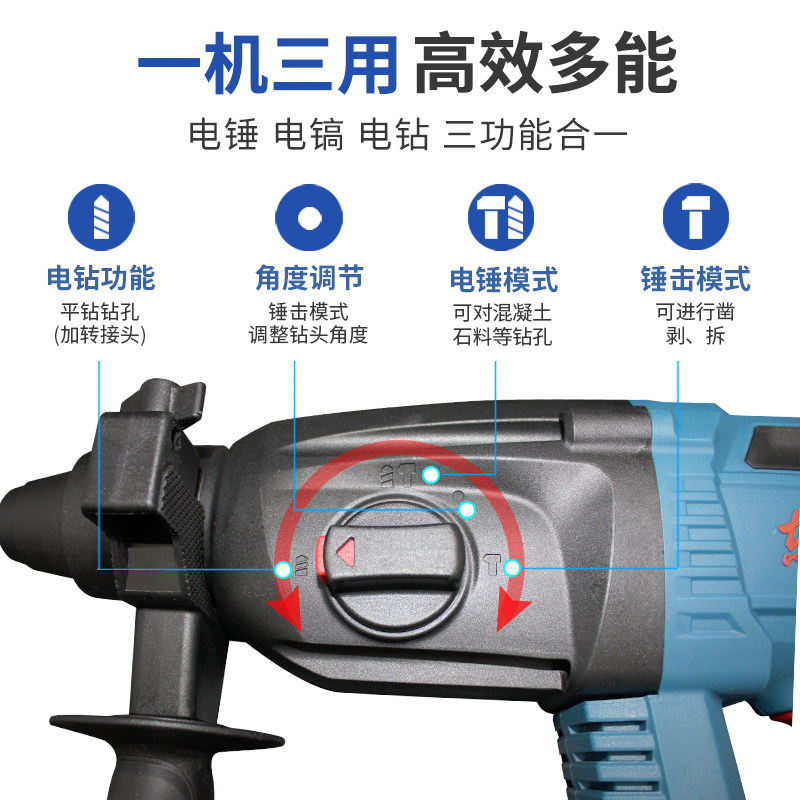 一机三用 高效多能

电锤 电镐 电钻 三功能合一

电钻功能
平钻钻孔
(加转接头)

角度调节
锤击模式
调整钻头角度

电锤模式
可对混凝土
石料等钻孔

锤击模式
可进行凿
剥、拆