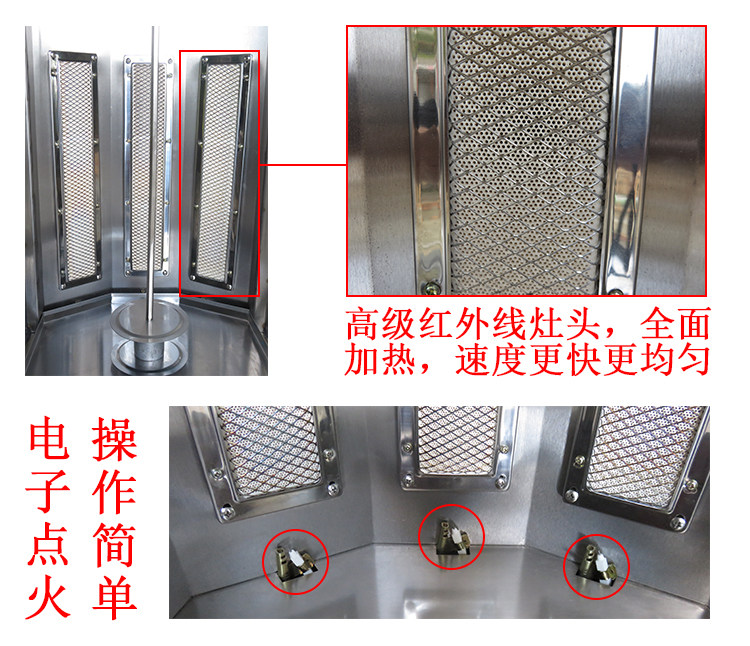 高级红外线灶头，全面加热，速度更快更均匀

电子点火

操作简单