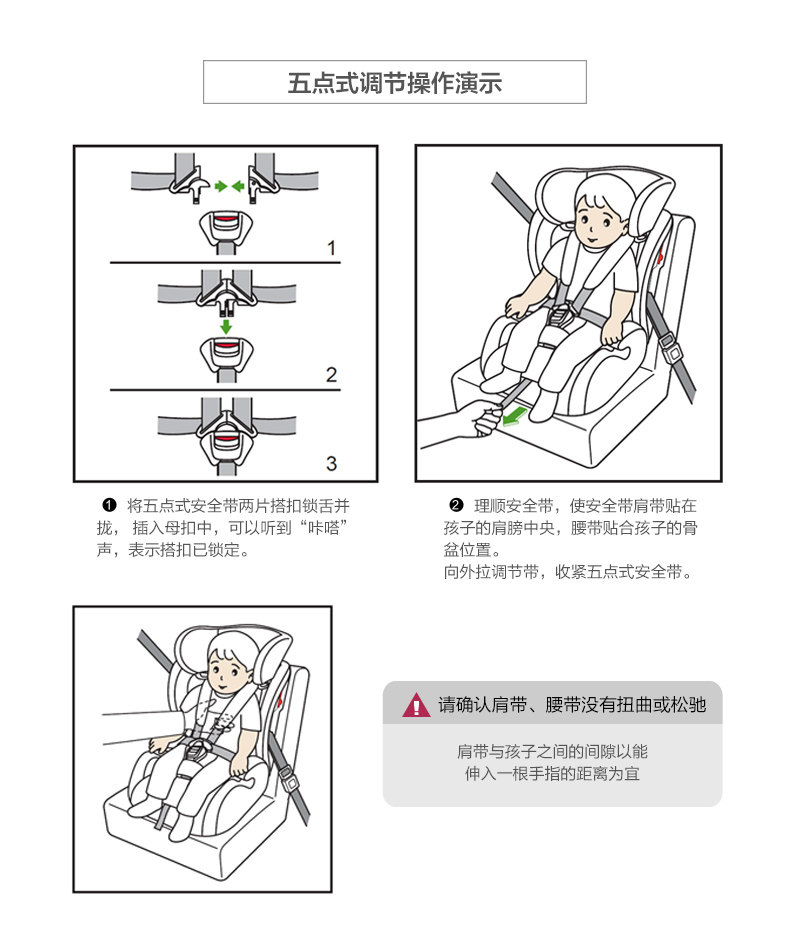 五点式调节操作演示

1

2

3

❶ 将五点式安全带两片搭扣锁舌并拢， 插入母扣中，可以听到“咔嗒”声，表示搭扣已锁定。

❷ 理顺安全带，使安全带肩带贴在孩子的肩膀中央，腰带贴合孩子的骨盆位置。
向外拉调节带，收紧五点式安全带。

请确认肩带、腰带没有扭曲或松弛

肩带与孩子之间的间隙以能伸入一根手指的距离为宜