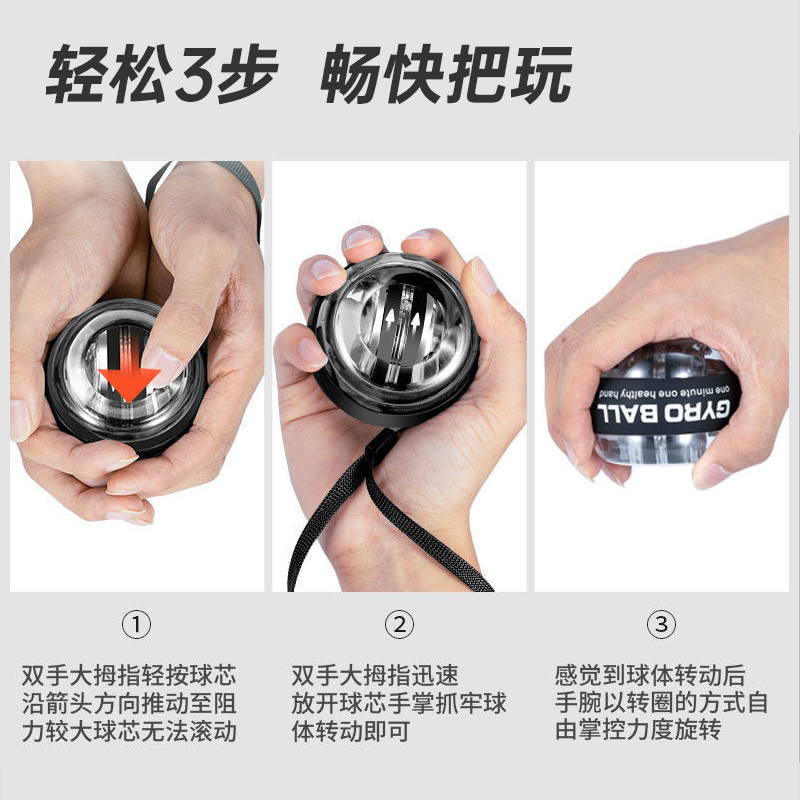 轻松3步 畅快把玩

GYRO BALL
one minute one healthy hand

①

双手大拇指轻按球芯沿箭头方向推动至阻力较大球芯无法滚动

②

双手大拇指迅速放开球芯手掌抓牢球体转动即可

③

感觉到球体转动后手腕以转圈的方式自由掌控力度旋转