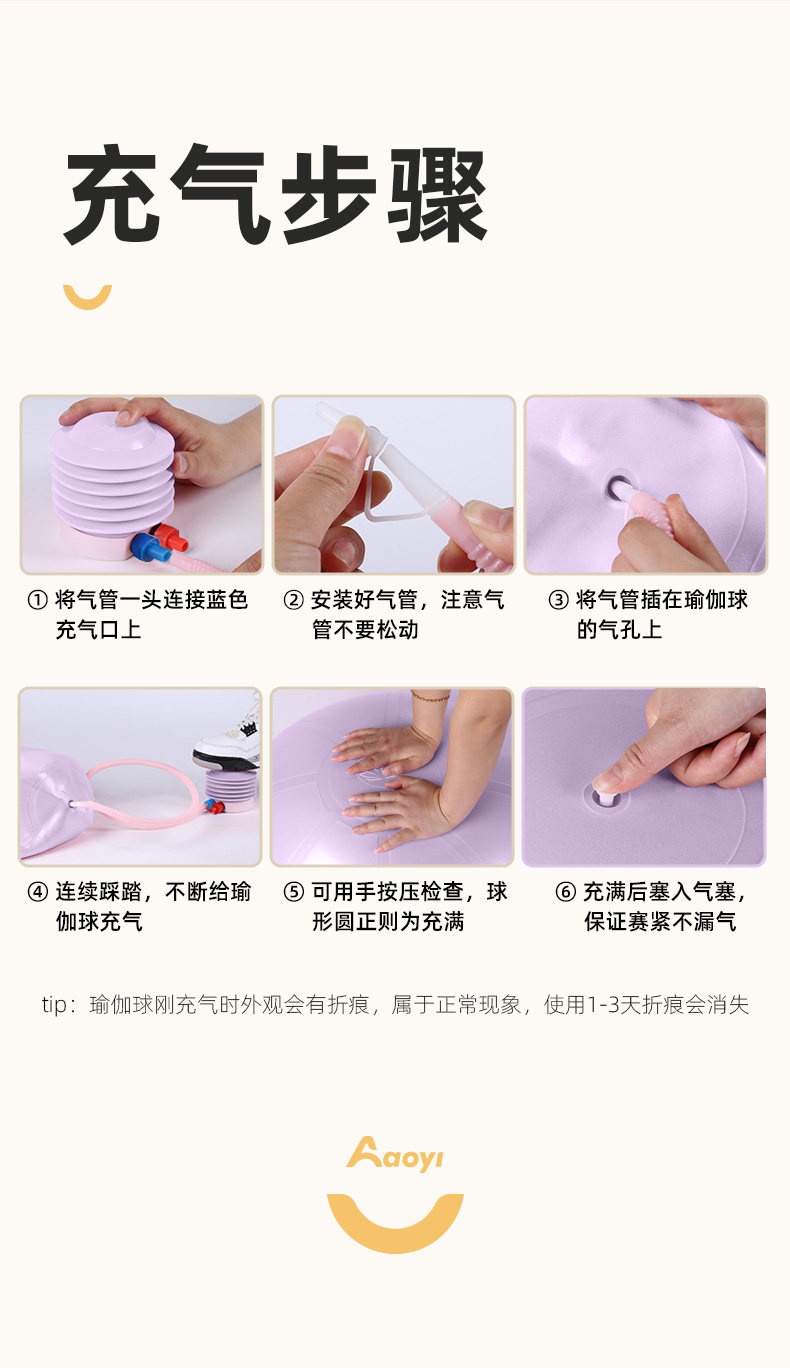 充气步骤

① 将气管一头连接蓝色充气口上

② 安装好气管，注意气管不要松动

③ 将气管插在瑜伽球的气孔上

④ 连续踩踏，不断给瑜伽球充气

⑤ 可用手按压检查，球形圆正则为充满

⑥ 充满后塞入气塞，保证赛紧不漏气

tip：瑜伽球刚充气时外观会有折痕，属于正常现象，使用1-3天折痕会消失

Aaoyi