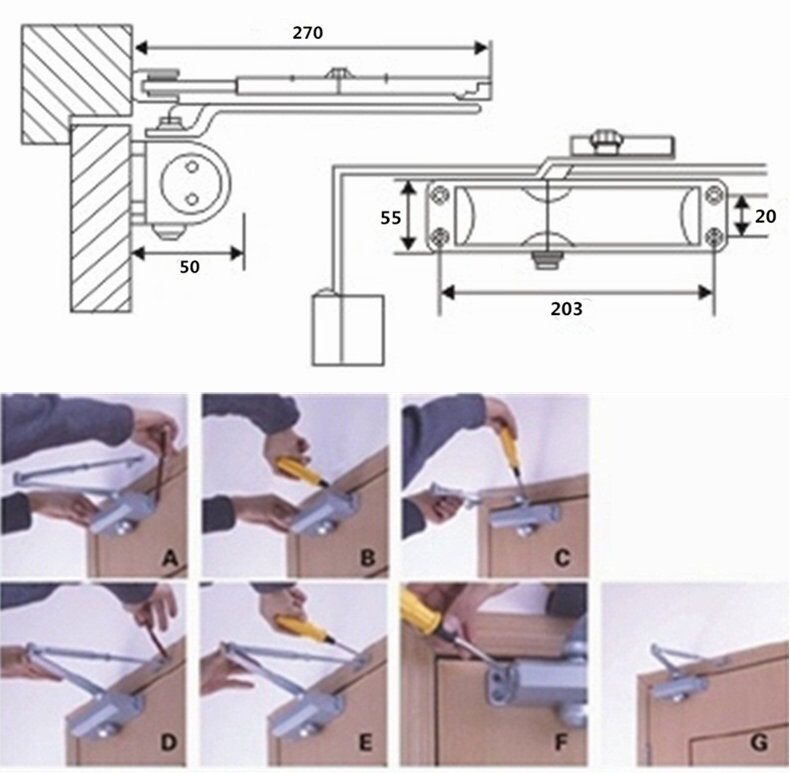 270

50

55

20

203

A

B

C

D

E

F

G