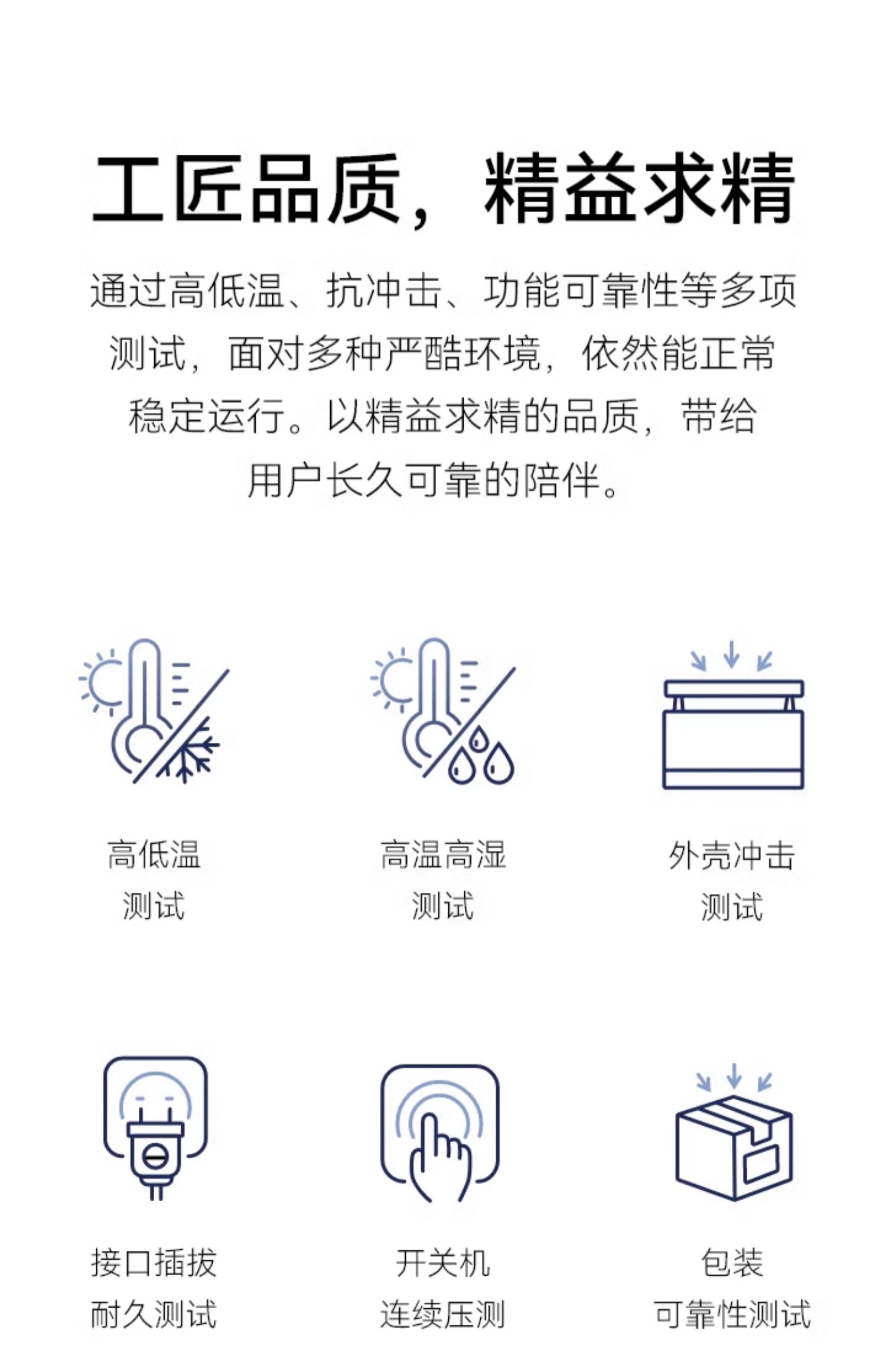 工匠品质，精益求精

通过高低温、抗冲击、功能可靠性等多项测试，面对多种严酷环境，依然能正常稳定运行。以精益求精的品质，带给用户长久可靠的陪伴。

高低温
测试

高温高湿
测试

外壳冲击
测试

接口插拔
耐久测试

开关机
连续压测

包装
可靠性测试