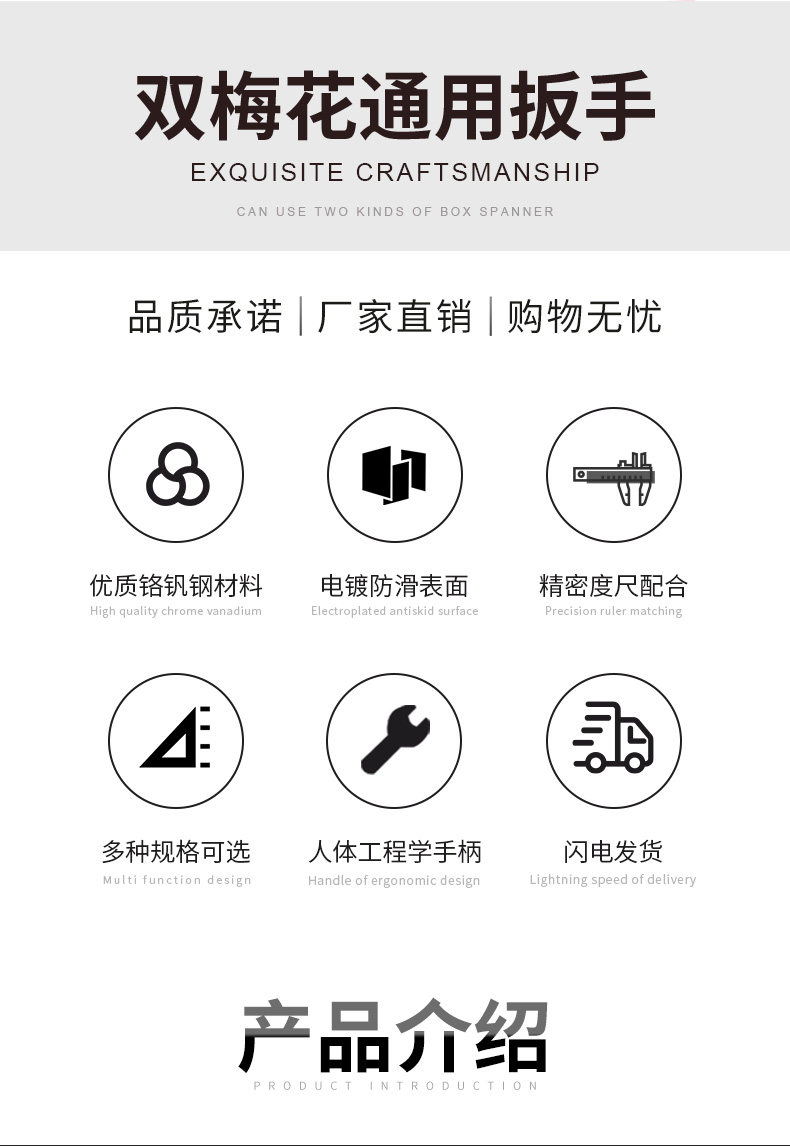 双梅花通用扳手
EXQUISITE CRAFTSMANSHIP
CAN USE TWO KINDS OF BOX SPANNER

品质承诺 | 厂家直销 | 购物无忧

优质铬钒钢材料
High quality chrome vanadium

电镀防滑表面
Electroplated antiskid surface

精密度尺配合
Precision ruler matching

多种规格可选
Multi function design

人体工程学手柄
Handle of ergonomic design

闪电发货
Lightning speed of delivery

产品介绍
PRODUCT INTRODUCTION