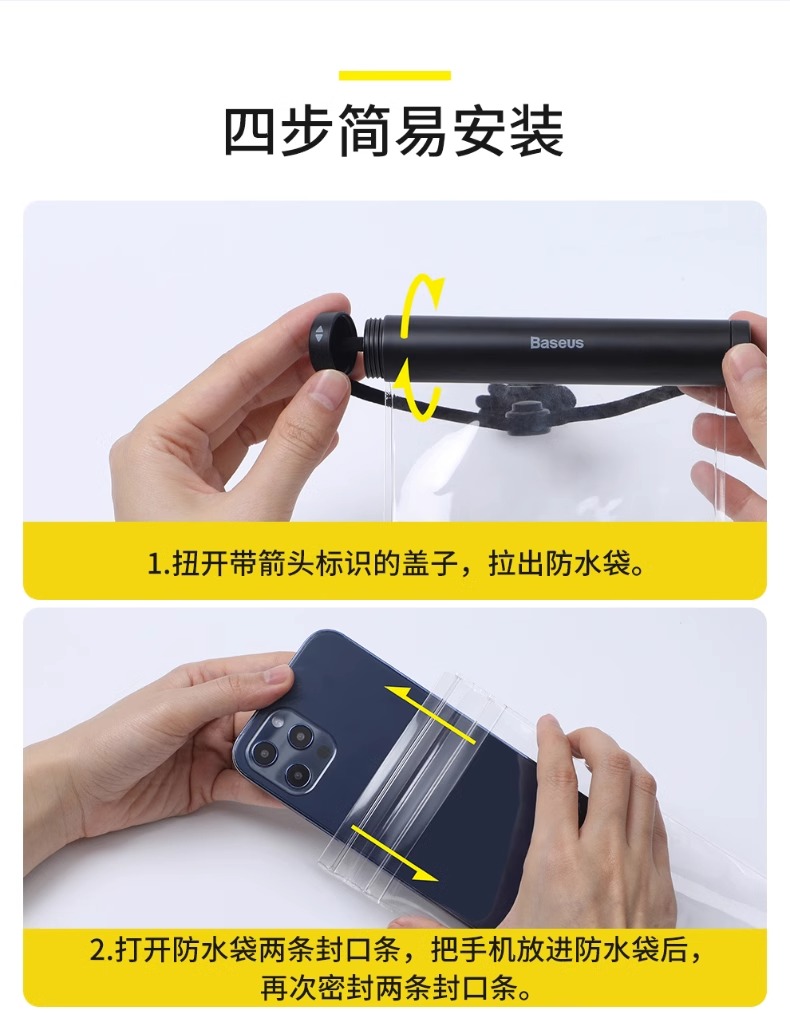 四步简易安装

Baseus

1.扭开带箭头标识的盖子，拉出防水袋。

2.打开防水袋两条封口条，把手机放进防水袋后，再次密封两条封口条。