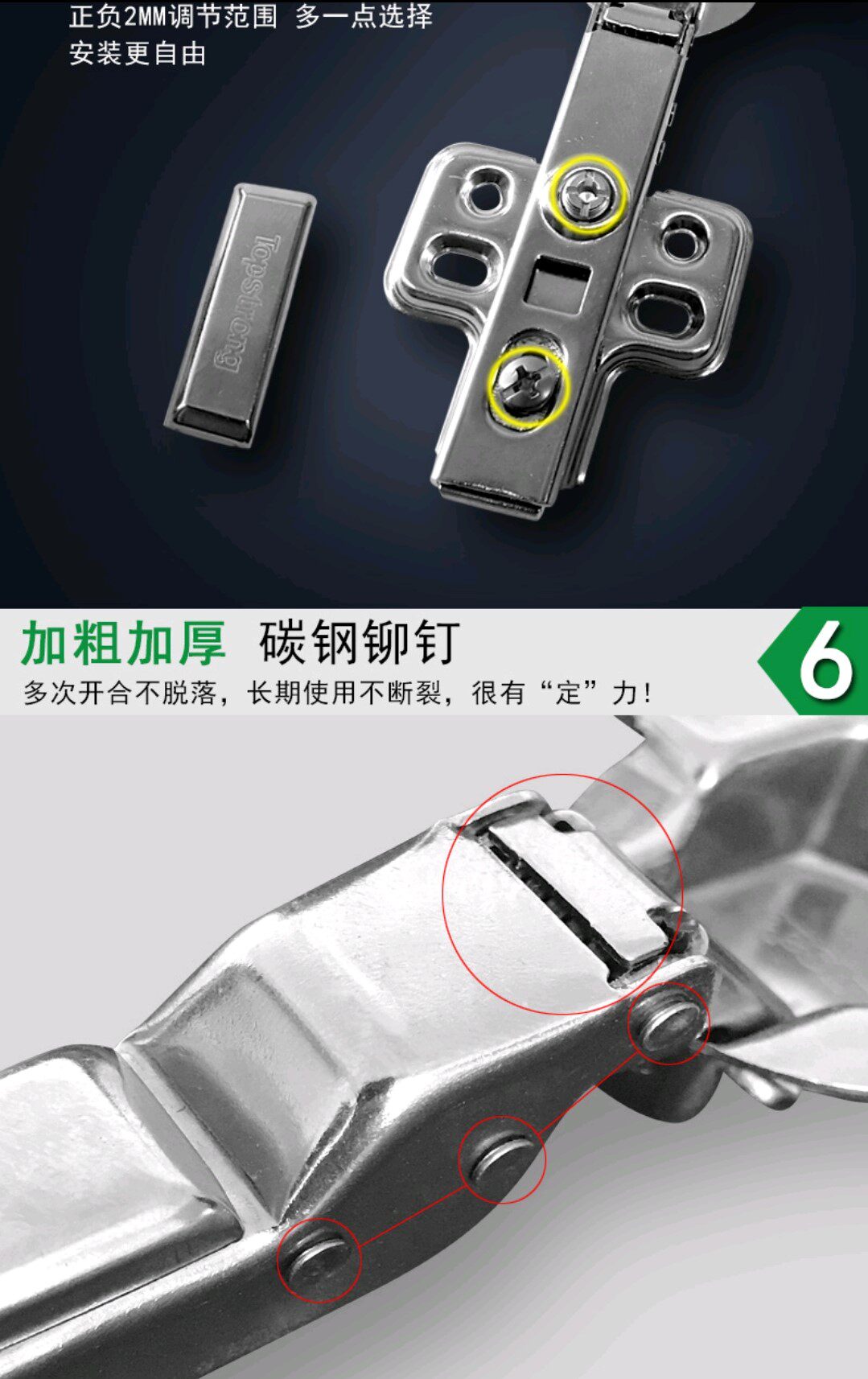 正负2MM调节范围 多一点选择
安装更自由

Topstrong

加粗加厚 碳钢铆钉

6

多次开合不脱落，长期使用不断裂，很有“定”力！