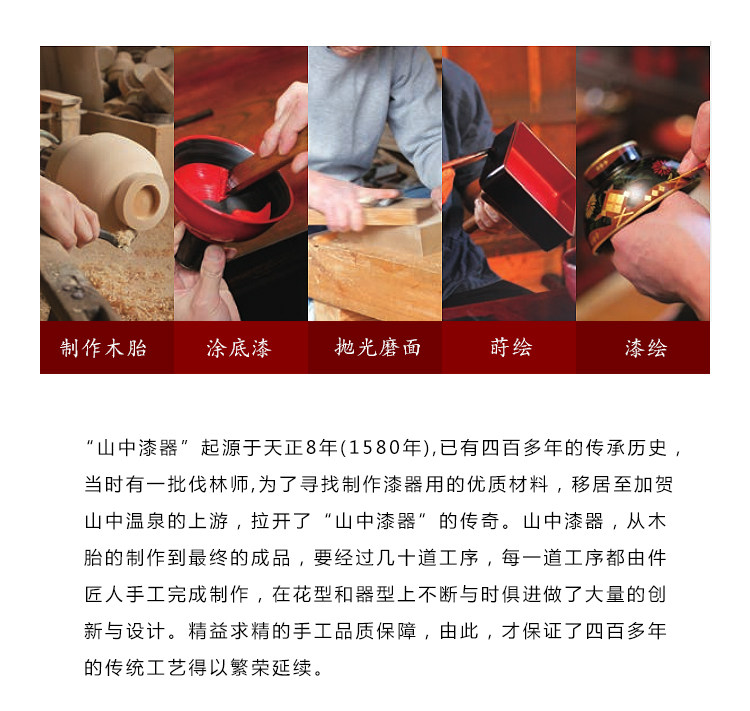 制作木胎　涂底漆　抛光磨面　莳绘　漆绘

“山中漆器”起源于天正8年(1580年),已有四百多年的传承历史，当时有一批伐林师,为了寻找制作漆器用的优质材料，移居至加贺山中温泉的上游，拉开了“山中漆器”的传奇。山中漆器，从木胎的制作到最终的成品，要经过几十道工序，每一道工序都由件匠人手工完成制作，在花型和器型上不断与时俱进做了大量的创新与设计。精益求精的手工品质保障，由此，才保证了四百多年的传统工艺得以繁荣延续。