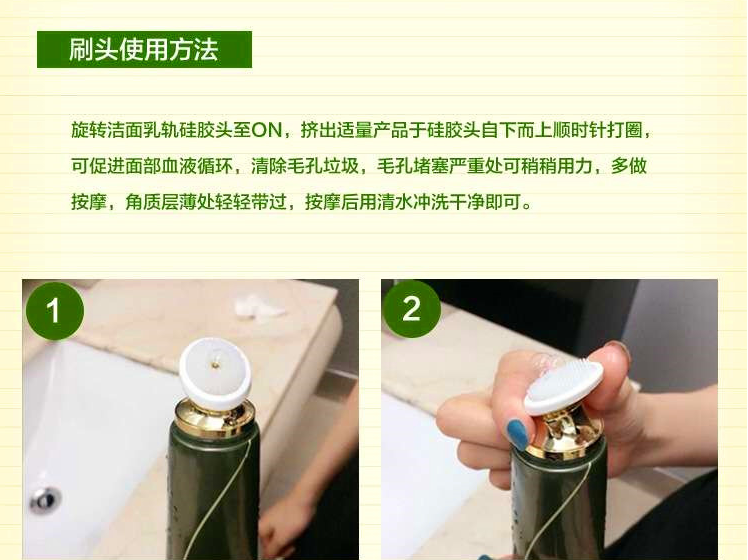 刷头使用方法

旋转洁面乳轨硅胶头至ON，挤出适量产品于硅胶头自下而上顺时针打圈，可促进面部血液循环，清除毛孔垃圾，毛孔堵塞严重处可稍稍用力，多做按摩，角质层薄处轻轻带过，按摩后用清水冲洗干净即可。

1

2