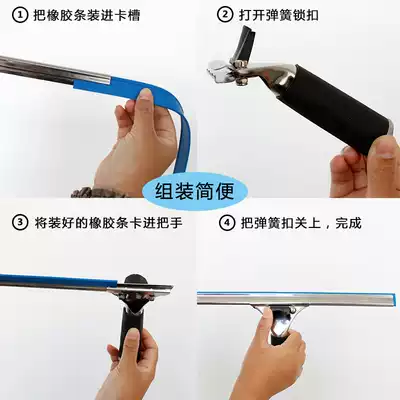 ① 把橡胶条装进卡槽

② 打开弹簧锁扣

组装简便

③ 将装好的橡胶条卡进把手

④ 把弹簧扣关上，完成