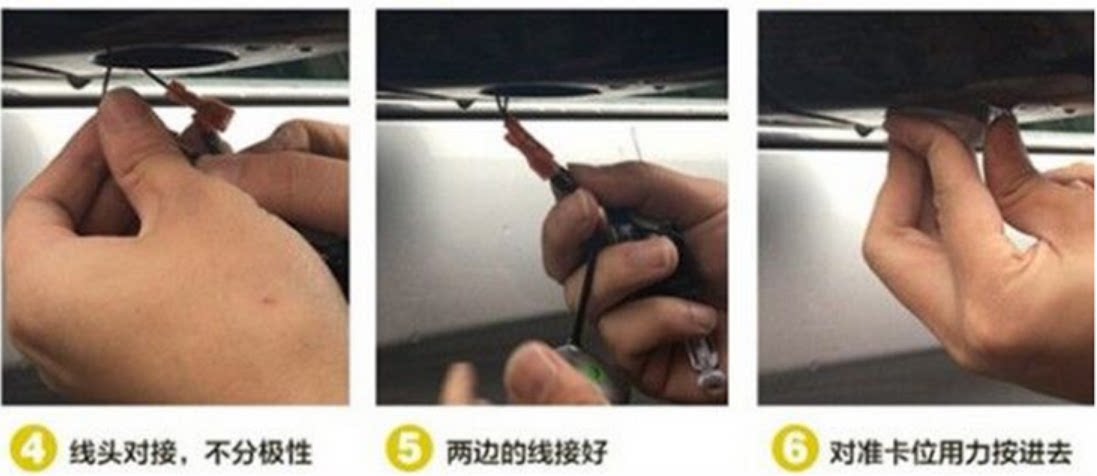 4 线头对接，不分极性

5 两边的线接好

6 对准卡位用力按进去