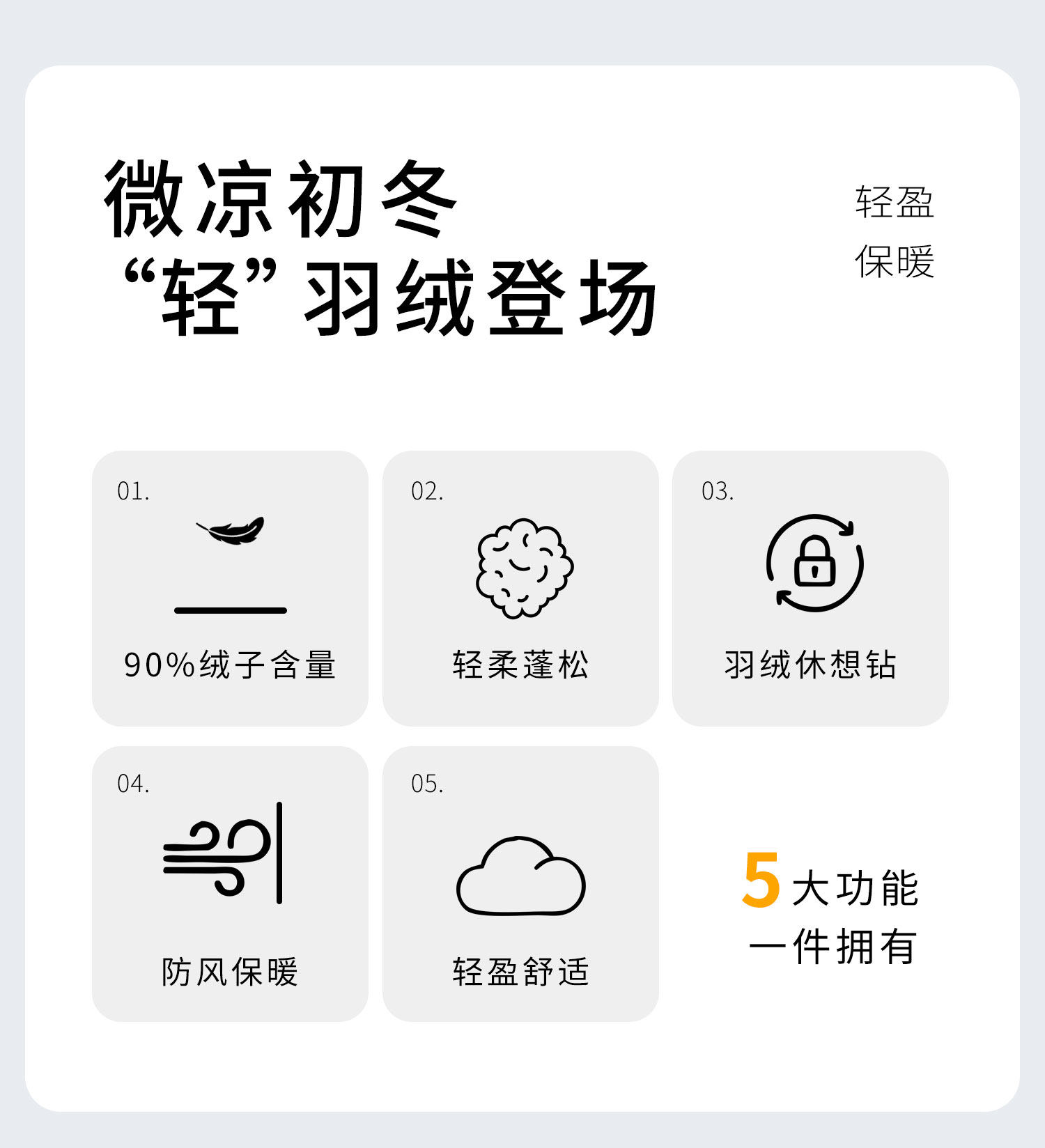 微凉初冬
“轻”羽绒登场

轻盈
保暖

01.
90%绒子含量

02.
轻柔蓬松

03.
羽绒休想钻

04.
防风保暖

05.
轻盈舒适

5大功能
一件拥有