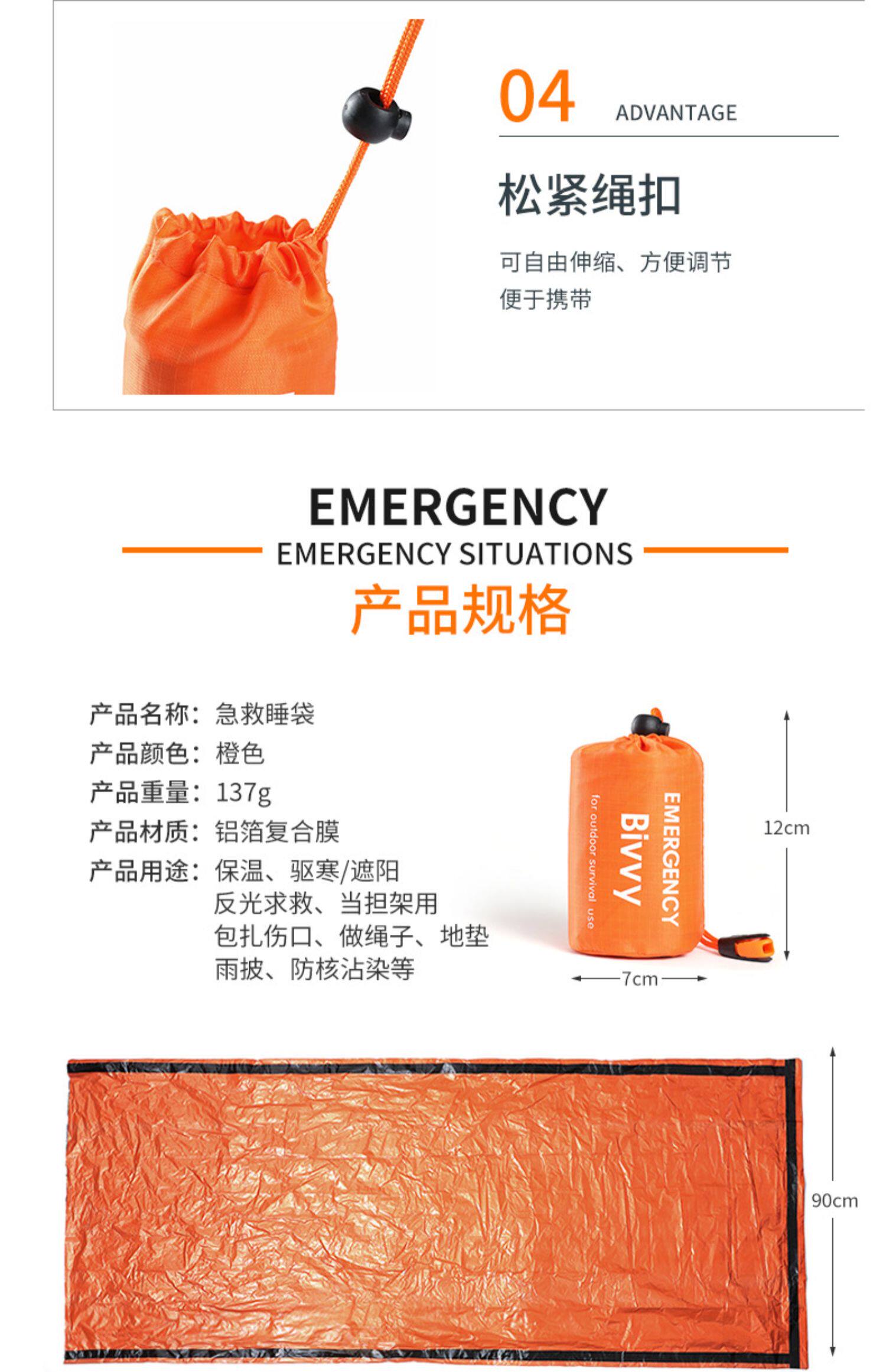 04 ADVANTAGE

松紧绳扣

可自由伸缩、方便调节
便于携带

EMERGENCY

EMERGENCY SITUATIONS

产品规格

产品名称：急救睡袋
产品颜色：橙色
产品重量：137g
产品材质：铝箔复合膜
产品用途：保温、驱寒/遮阳
反光求救、当担架用
包扎伤口、做绳子、地垫
雨披、防核沾染等

EMERGENCY
Bivvy
for outdoor survival use

12cm

7cm

90cm