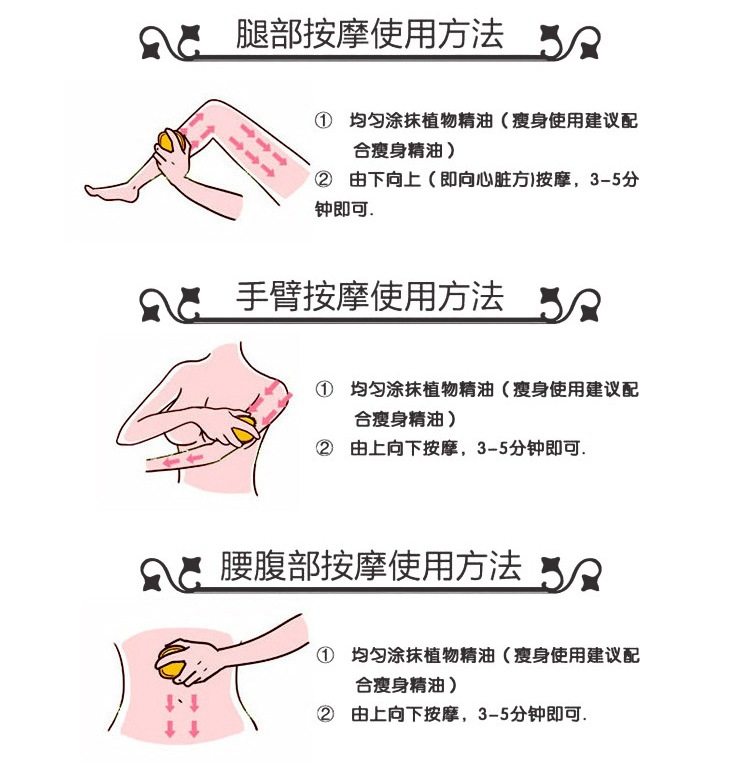 腿部按摩使用方法

① 均匀涂抹植物精油（瘦身使用建议配合瘦身精油）

② 由下向上（即向心脏方)按摩，3-5分钟即可.

手臂按摩使用方法

① 均匀涂抹植物精油（瘦身使用建议配合瘦身精油）

② 由上向下按摩，3-5分钟即可.

腰腹部按摩使用方法

① 均匀涂抹植物精油（瘦身使用建议配合瘦身精油）

② 由上向下按摩，3-5分钟即可.