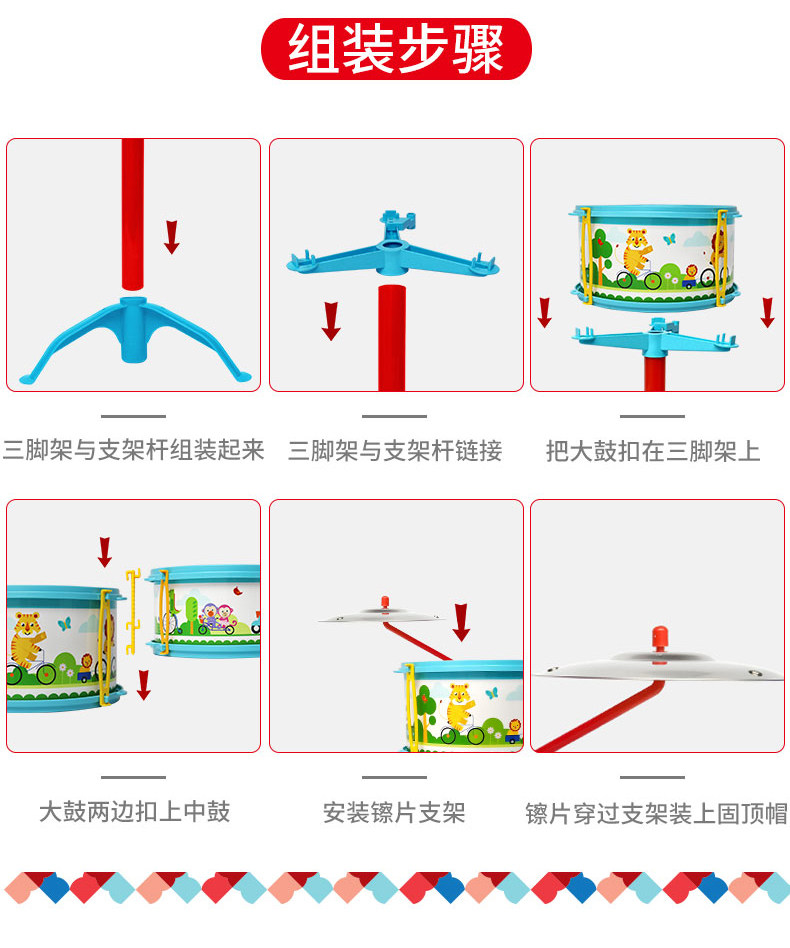 组装步骤

三脚架与支架杆组装起来

三脚架与支架杆链接

把大鼓扣在三脚架上

大鼓两边扣上中鼓

安装镲片支架

镲片穿过支架装上固顶帽