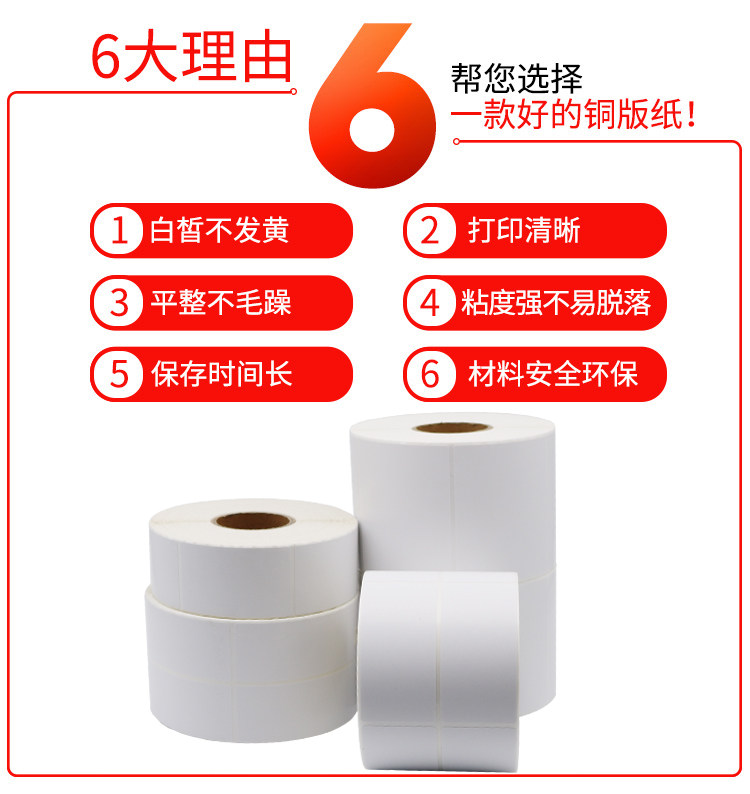 6大理由 6 帮您选择
一款好的铜版纸！

1 白皙不发黄
2 打印清晰
3 平整不毛躁
4 粘度强不易脱落
5 保存时间长
6 材料安全环保