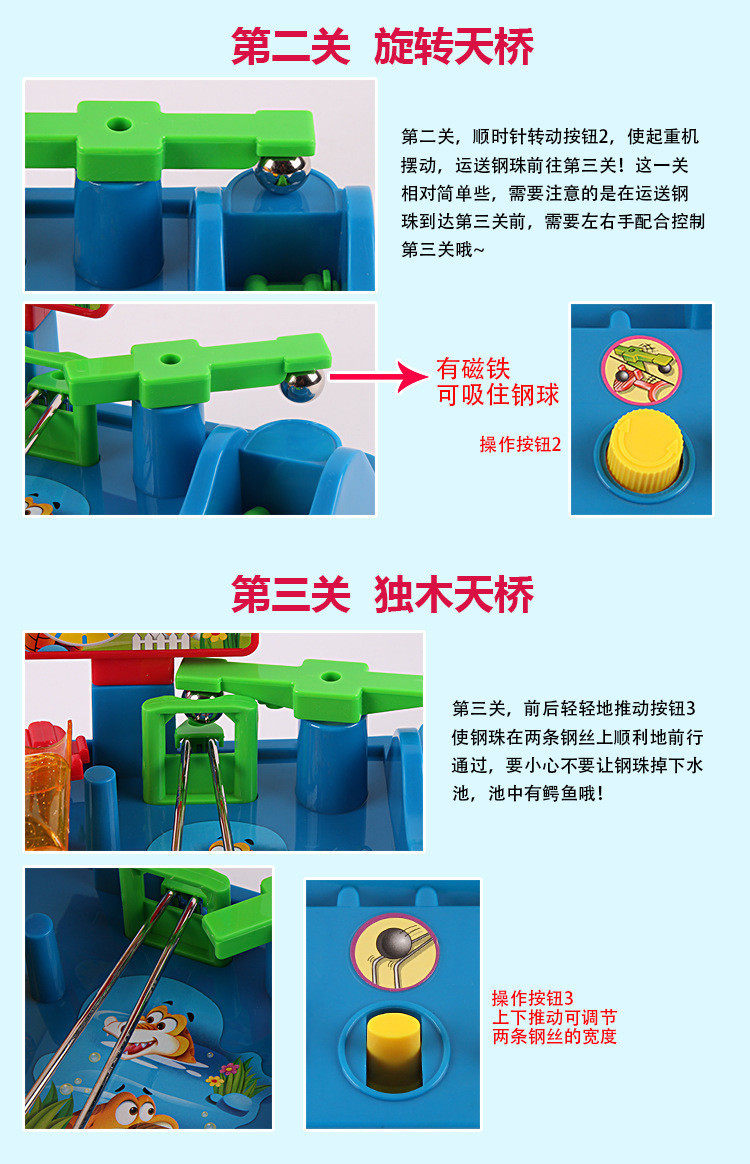 第二关 旋转天桥

第二关，顺时针转动按钮2，使起重机摆动，运送钢珠前往第三关！这一关相对简单些，需要注意的是在运送钢珠到达第三关前，需要左右手配合控制第三关哦~

有磁铁
可吸住钢球

操作按钮2

第三关 独木天桥

第三关，前后轻轻地推动按钮3使钢珠在两条钢丝上顺利地前行通过，要小心不要让钢珠掉下水池，池中有鳄鱼哦！

操作按钮3
上下推动可调节
两条钢丝的宽度