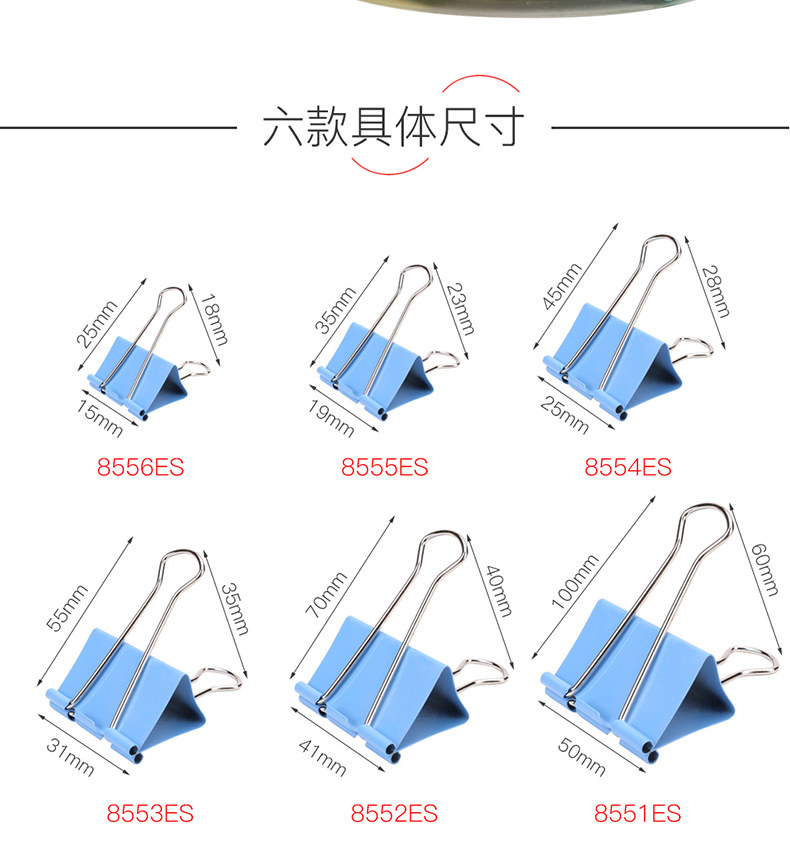 六款具体尺寸

25mm
18mm
15mm
8556ES

35mm
23mm
19mm
8555ES

45mm
28mm
25mm
8554ES

55mm
35mm
31mm
8553ES

70mm
40mm
41mm
8552ES

100mm
60mm
50mm
8551ES