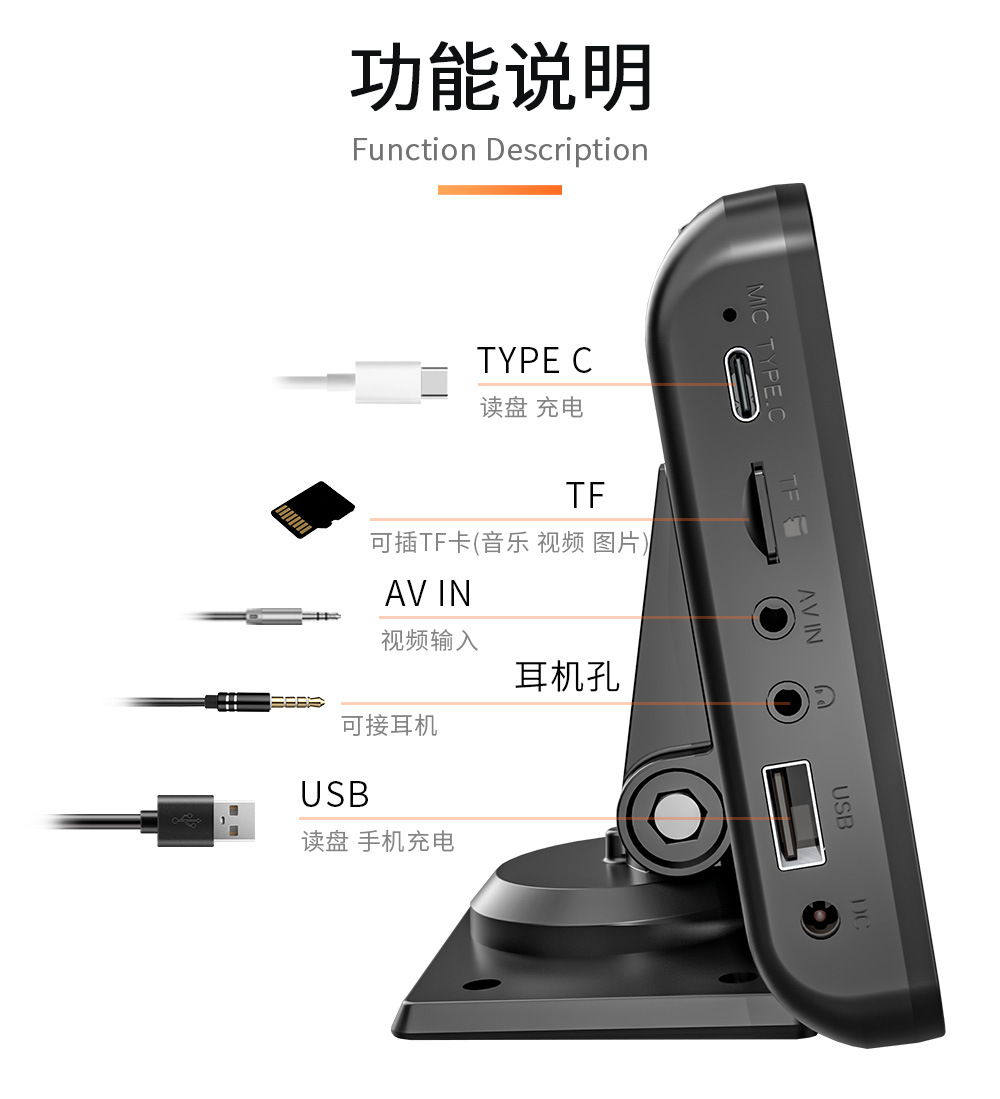 功能说明
Function Description

TYPE C
读盘 充电

TF
可插TF卡(音乐 视频 图片)

AV IN
视频输入

耳机孔
可接耳机

USB
读盘 手机充电

MIC TYPE.C
TF
AV IN
USB
DC