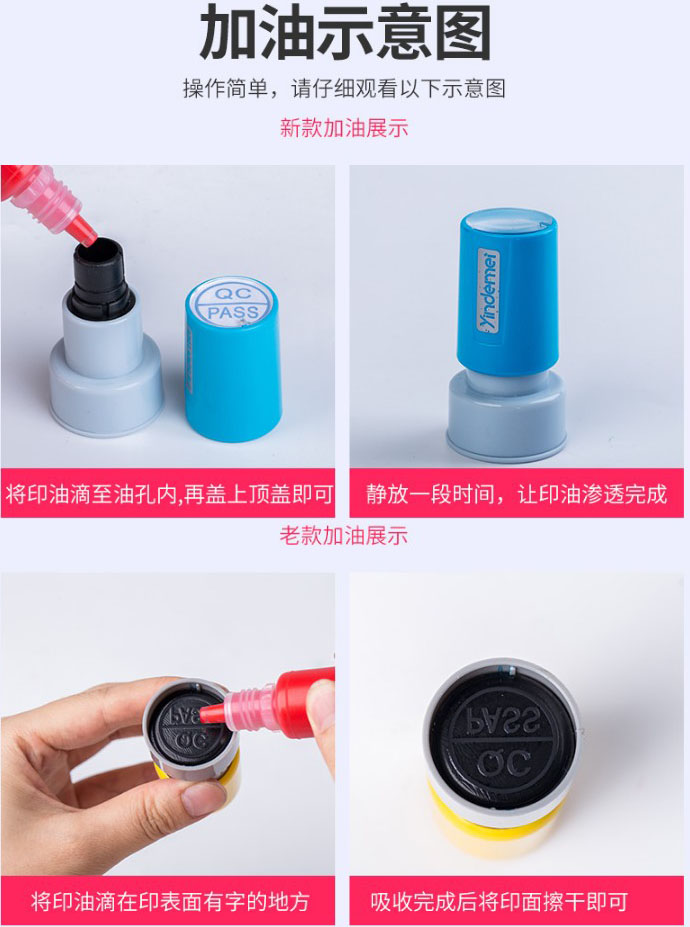 加油示意图

操作简单，请仔细观看以下示意图

新款加油展示

QC
PASS

Yindemei

将印油滴至油孔内,再盖上顶盖即可

静放一段时间，让印油渗透完成

老款加油展示

PASS
QC

PASS
QC

将印油滴在印表面有字的地方

吸收完成后将印面擦干即可