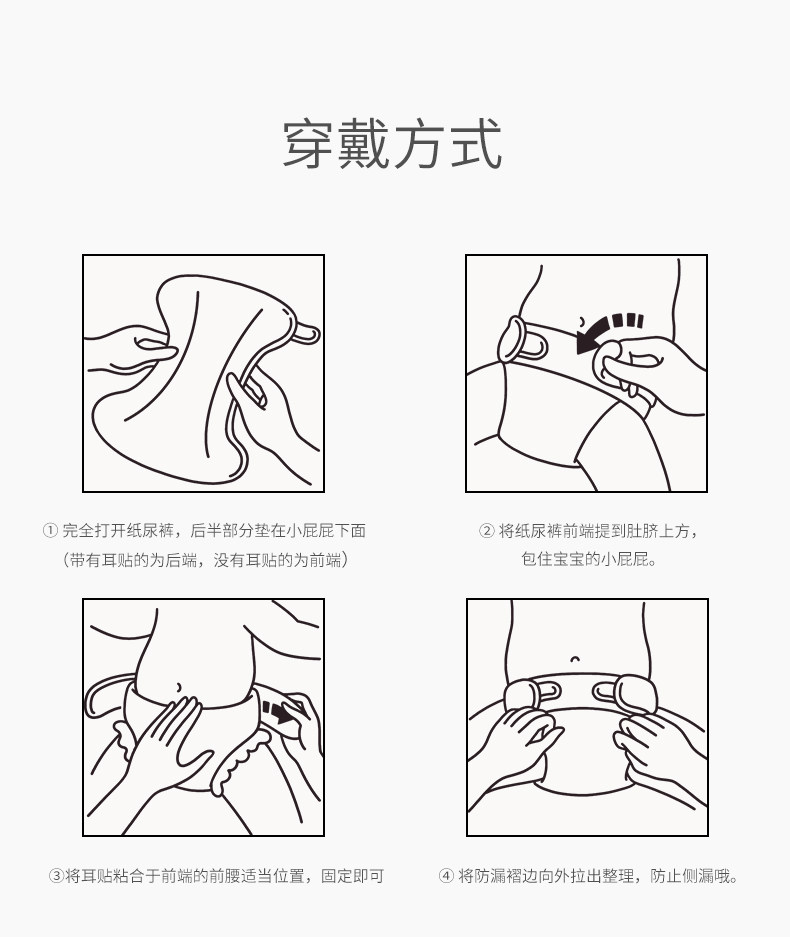 穿戴方式

① 完全打开纸尿裤，后半部分垫在小屁屁下面
（带有耳贴的为后端，没有耳贴的为前端）

② 将纸尿裤前端提到肚脐上方，
包住宝宝的小屁屁。

③将耳贴粘合于前端的前腰适当位置，固定即可

④ 将防漏褶边向外拉出整理，防止侧漏哦。